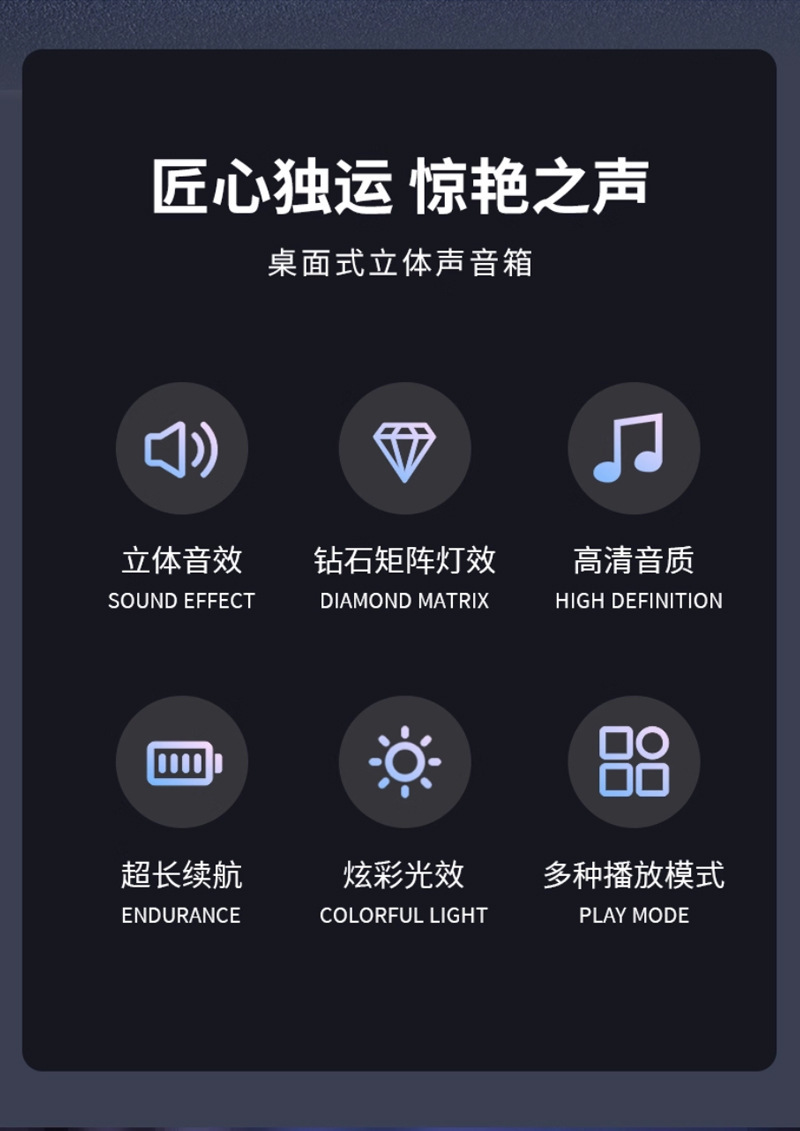 匠心独运 惊艳之声

桌面式立体声音箱

立体音效
SOUND EFFECT

钻石矩阵灯效
DIAMOND MATRIX

高清音质
HIGH DEFINITION

超长续航
ENDURANCE

炫彩光效
COLORFUL LIGHT

多种播放模式
PLAY MODE