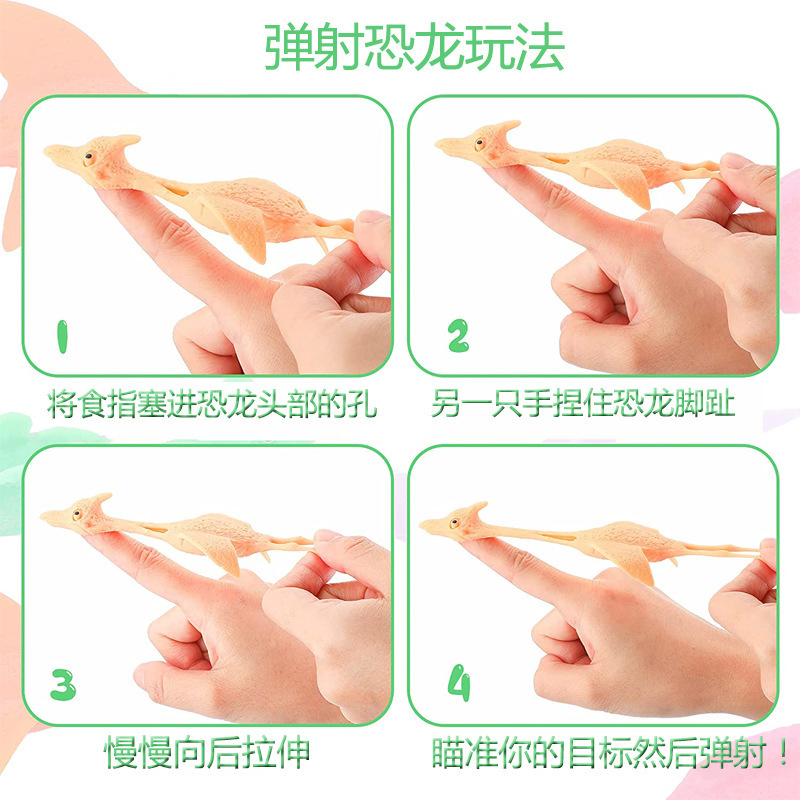 弹射恐龙玩法

1

将食指塞进恐龙头部的孔

2

另一只手捏住恐龙脚趾

3

慢慢向后拉伸

4

瞄准你的目标然后弹射！