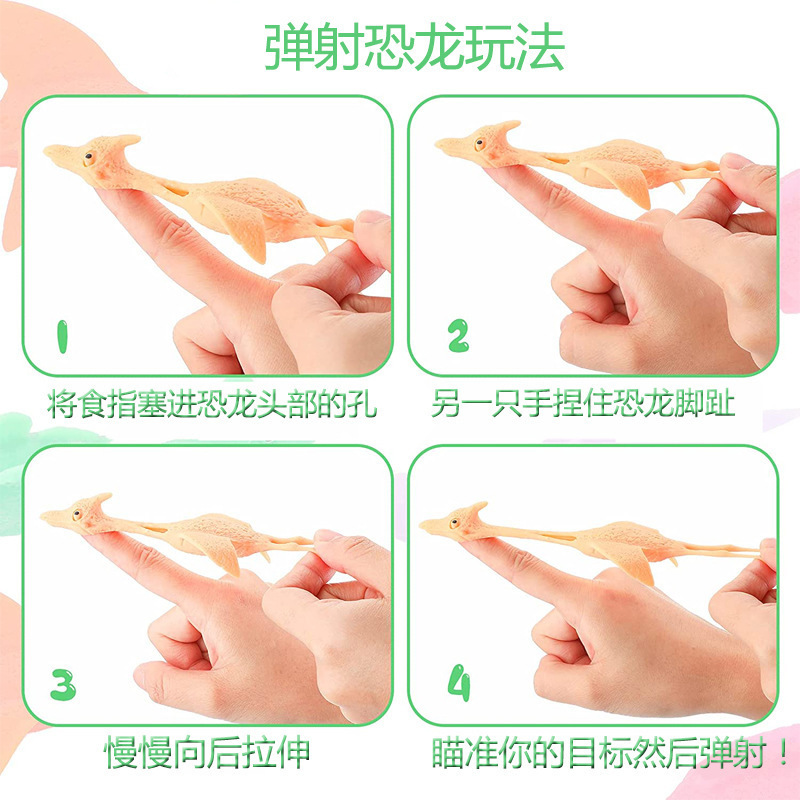 弹射恐龙玩法

1

将食指塞进恐龙头部的孔

2

另一只手捏住恐龙脚趾

3

慢慢向后拉伸

4

瞄准你的目标然后弹射！