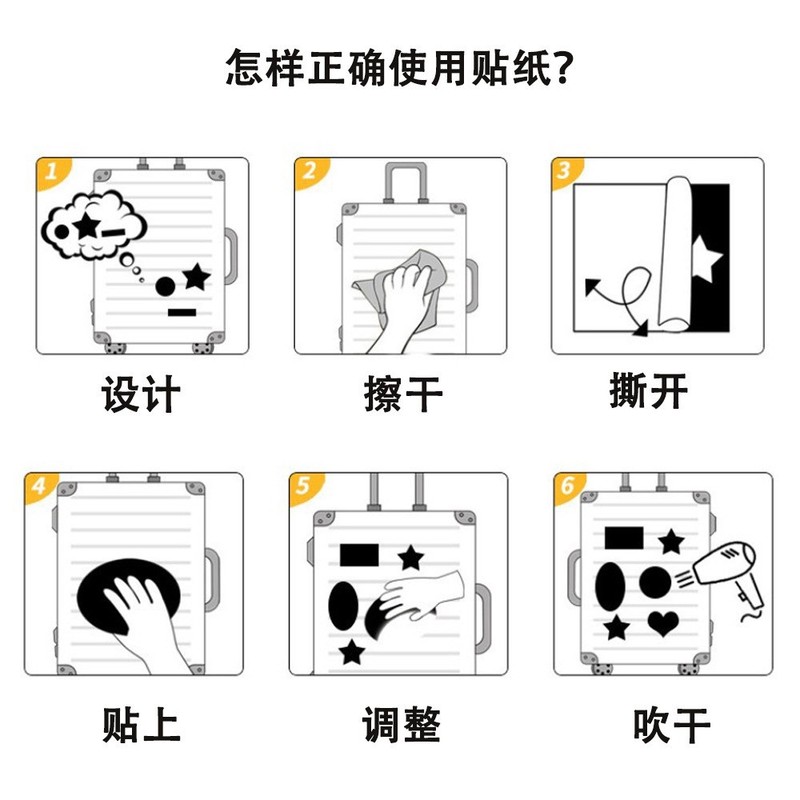 怎样正确使用贴纸?

1

设计

2

擦干

3

撕开

4

贴上

5

调整

6

吹干