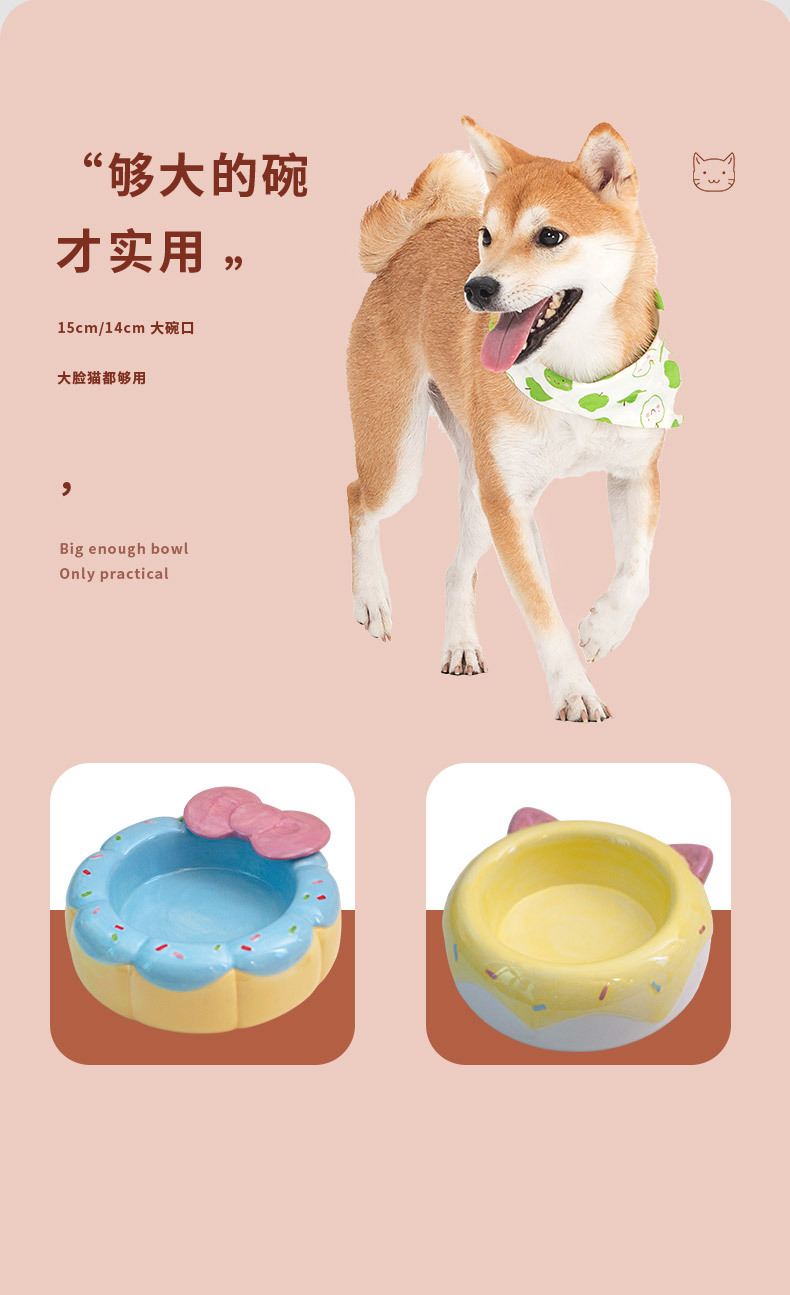 “够大的碗
才实用”

15cm/14cm 大碗口

大脸猫都够用

,

Big enough bowl
Only practical