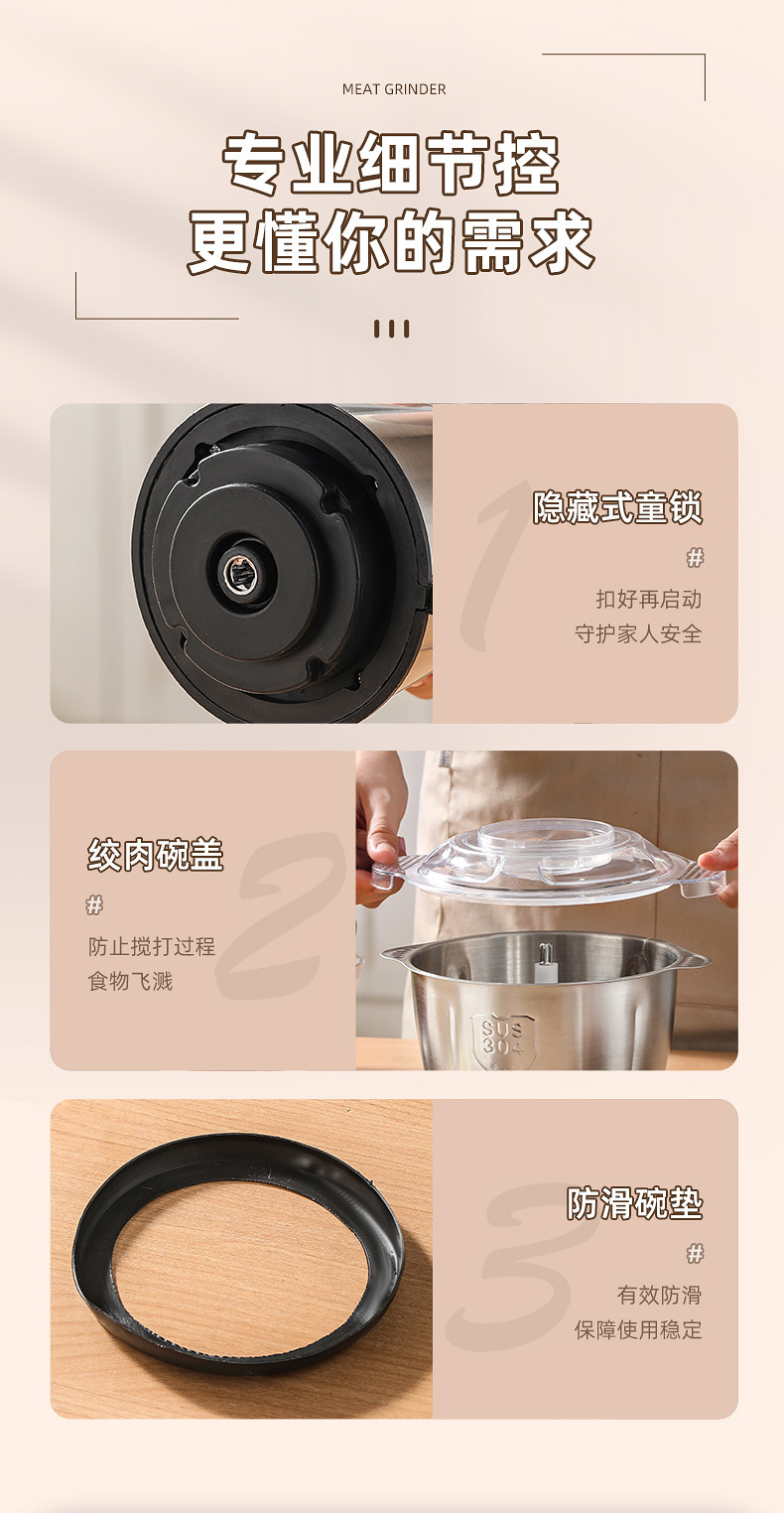 MEAT GRINDER

专业细节控
更懂你的需求

1
隐藏式童锁
#
扣好再启动
守护家人安全

2
绞肉碗盖
#
防止搅打过程
食物飞溅

SUS
304

3
防滑碗垫
#
有效防滑
保障使用稳定