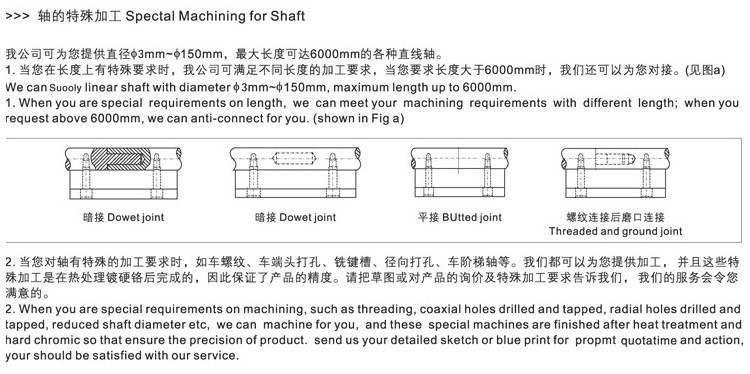 >>> 轴的特殊加工 Spectal Machining for Shaft

我公司可为您提供直径ϕ3mm~ϕ150mm，最大长度可达6000mm的各种直线轴。
1. 当您在长度上有特殊要求时，我公司可满足不同长度的加工要求，当您要求长度大于6000mm时，我们还可以为您对接。(见图a)
We can Suooly linear shaft with diameter ϕ3mm~ϕ150mm, maximum length up to 6000mm.
1. When you are special requirements on length, we can meet your machining requirements with different length; when you request above 6000mm, we can anti-connect for you. (shown in Fig a)

暗接 Dowet joint

暗接 Dowet joint

平接 BUtted joint

螺纹连接后磨口连接
Threaded and ground joint

2. 当您对轴有特殊的加工要求时，如车螺纹、车端头打孔、铣键槽、径向打孔、车阶梯轴等。我们都可以为您提供加工，并且这些特殊加工是在热处理镀硬铬后完成的，因此保证了产品的精度。请把草图或对产品的询价及特殊加工要求告诉我们，我们的服务会令您满意的。
2. When you are special requirements on machining, such as threading, coaxial holes drilled and tapped, radial holes drilled and tapped, reduced shaft diameter etc, we can machine for you, and these special machines are finished after heat treatment and hard chromic so that ensure the precision of product. send us your detailed sketch or blue print for propmt quotatime and action, your should be satisfied with our service.