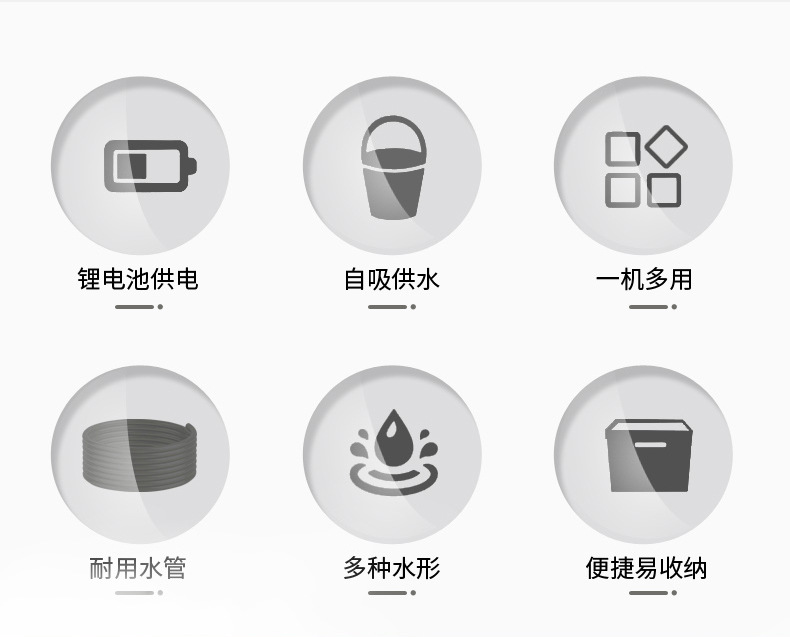 锂电池供电

自吸供水

一机多用

耐用水管

多种水形

便捷易收纳