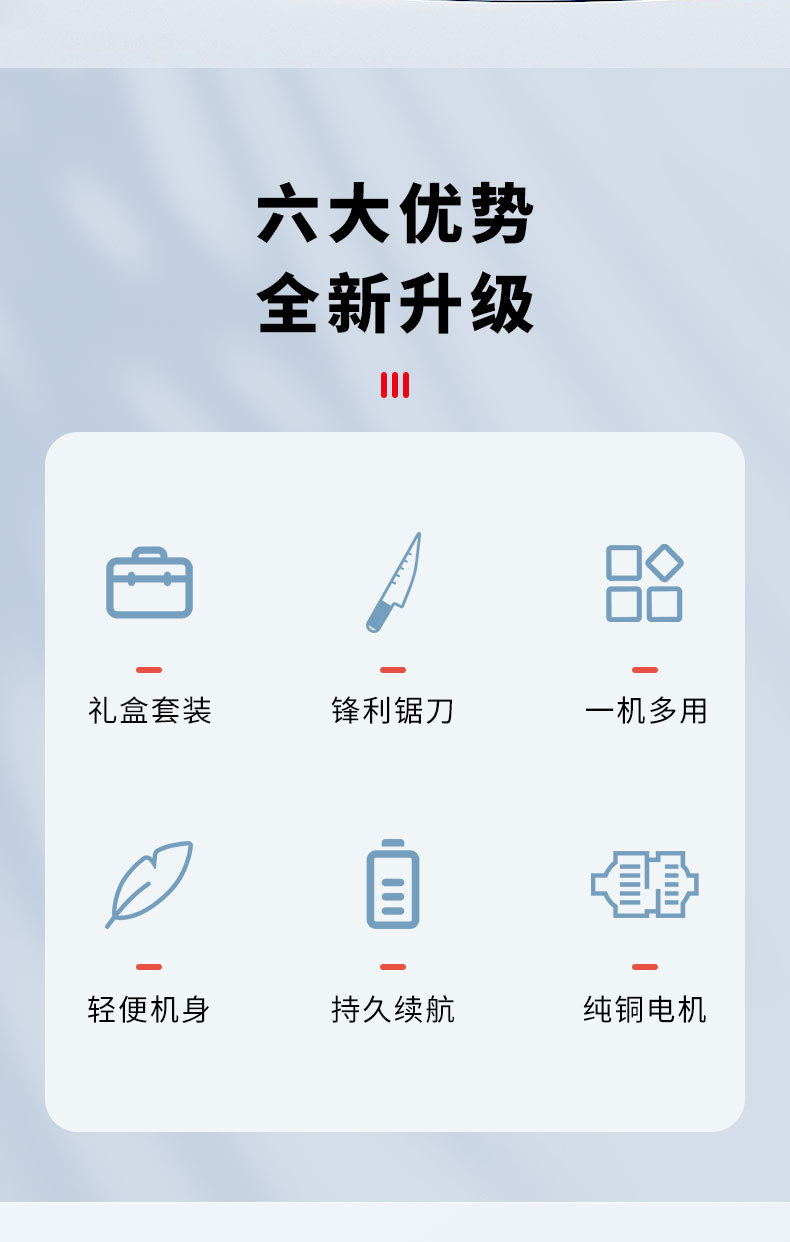 六大优势
全新升级

礼盒套装

锋利锯刀

一机多用

轻便机身

持久续航

纯铜电机