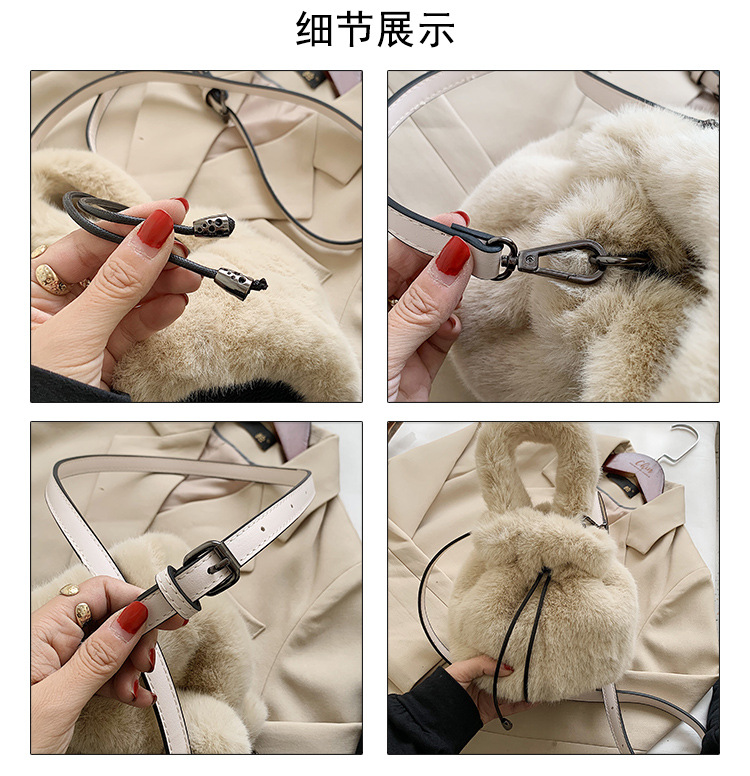 细节展示