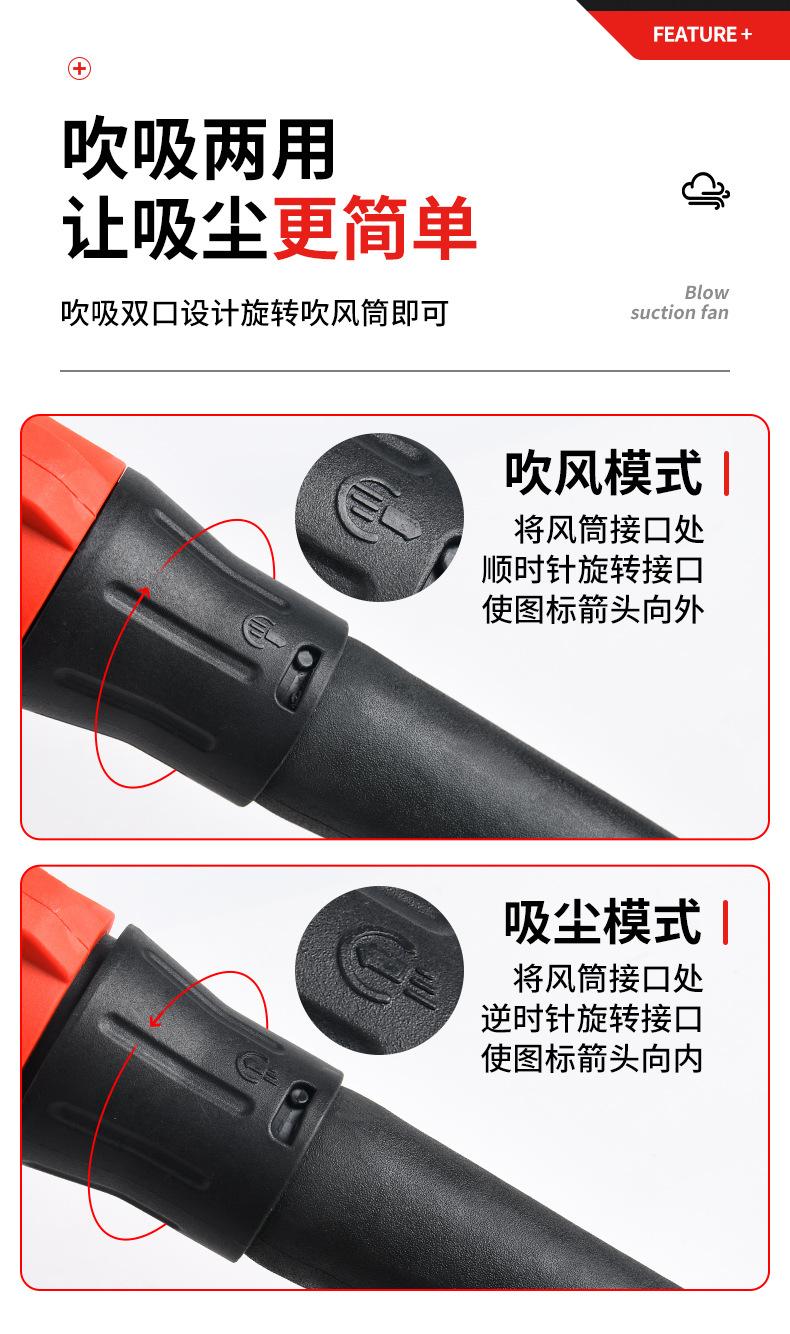 FEATURE +

吹吸两用
让吸尘更简单

吹吸双口设计旋转吹风筒即可

Blow
suction fan

吹风模式
将风筒接口处
顺时针旋转接口
使图标箭头向外

吸尘模式
将风筒接口处
逆时针旋转接口
使图标箭头向内