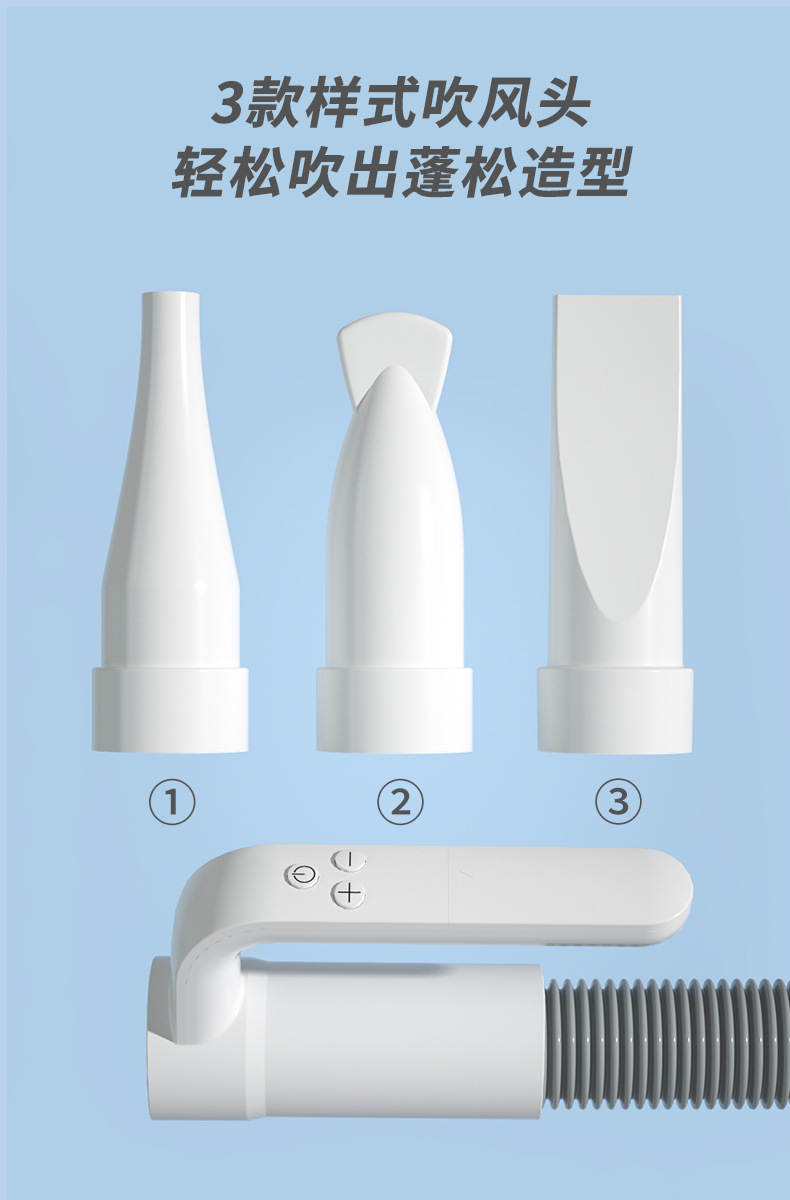 3款样式吹风头
轻松吹出蓬松造型

①

②

③

−
+