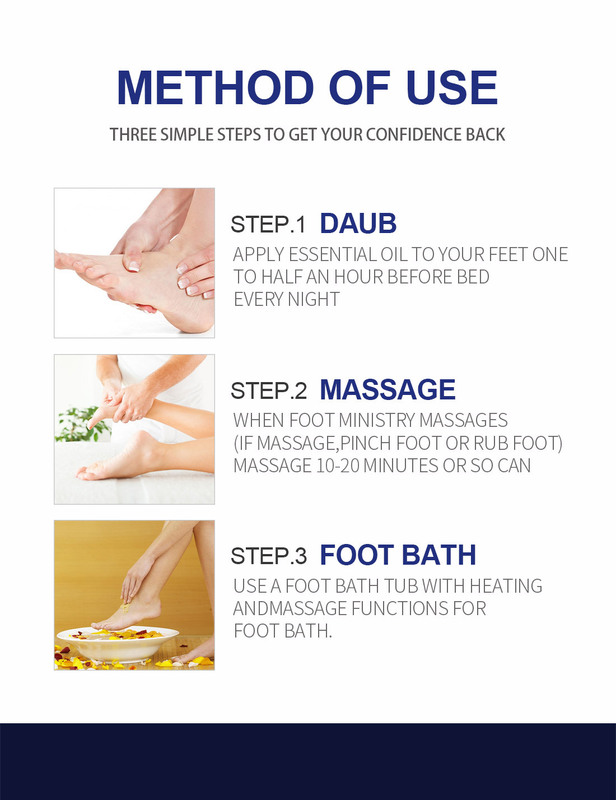 METHOD OF USE

THREE SIMPLE STEPS TO GET YOUR CONFIDENCE BACK

STEP.1 DAUB

APPLY ESSENTIAL OIL TO YOUR FEET ONE TO HALF AN HOUR BEFORE BED EVERY NIGHT

STEP.2 MASSAGE

WHEN FOOT MINISTRY MASSAGES (IF MASSAGE,PINCH FOOT OR RUB FOOT) MASSAGE 10-20 MINUTES OR SO CAN

STEP.3 FOOT BATH

USE A FOOT BATH TUB WITH HEATING ANDMASSAGE FUNCTIONS FOR FOOT BATH.