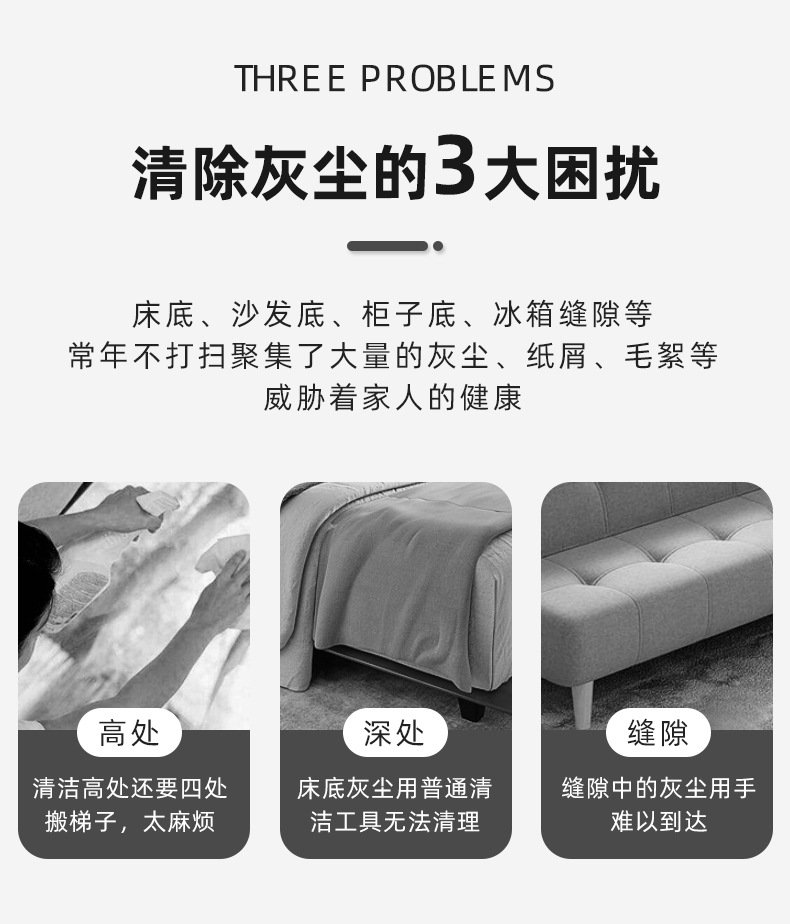 THREE PROBLEMS

清除灰尘的3大困扰

床底、沙发底、柜子底、冰箱缝隙等
常年不打扫聚集了大量的灰尘、纸屑、毛絮等
威胁着家人的健康

高处
清洁高处还要四处搬梯子，太麻烦

深处
床底灰尘用普通清洁工具无法清理

缝隙
缝隙中的灰尘用手难以到达