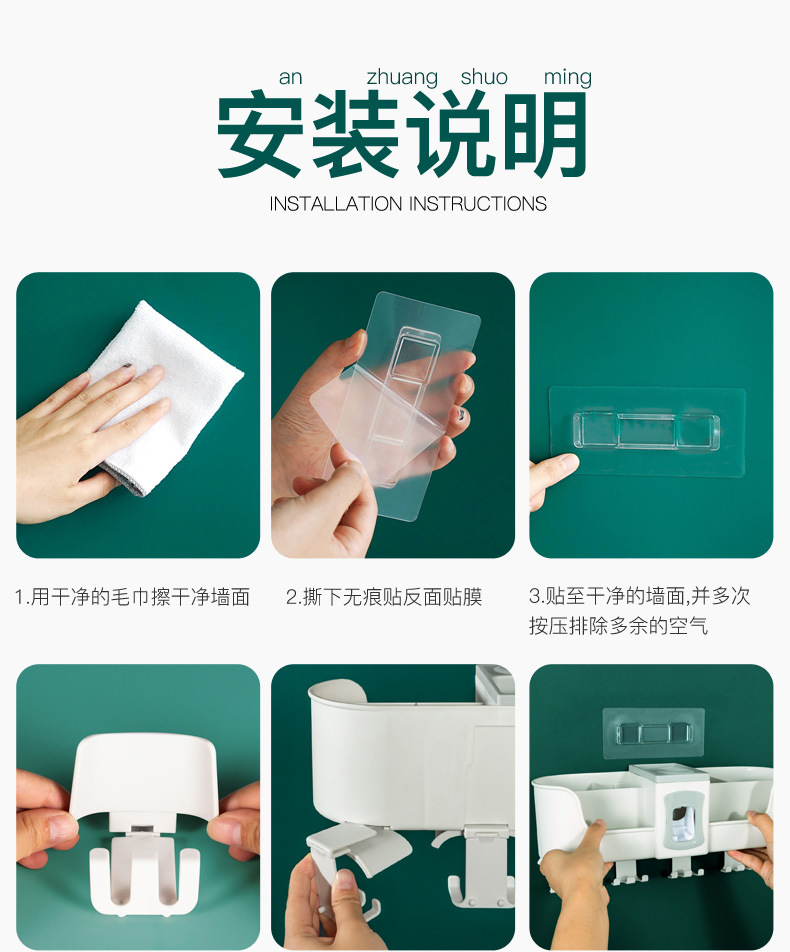 an zhuang shuo ming
安装说明
INSTALLATION INSTRUCTIONS

1.用干净的毛巾擦干净墙面

2.撕下无痕贴反面贴膜

3.贴至干净的墙面,并多次按压排除多余的空气