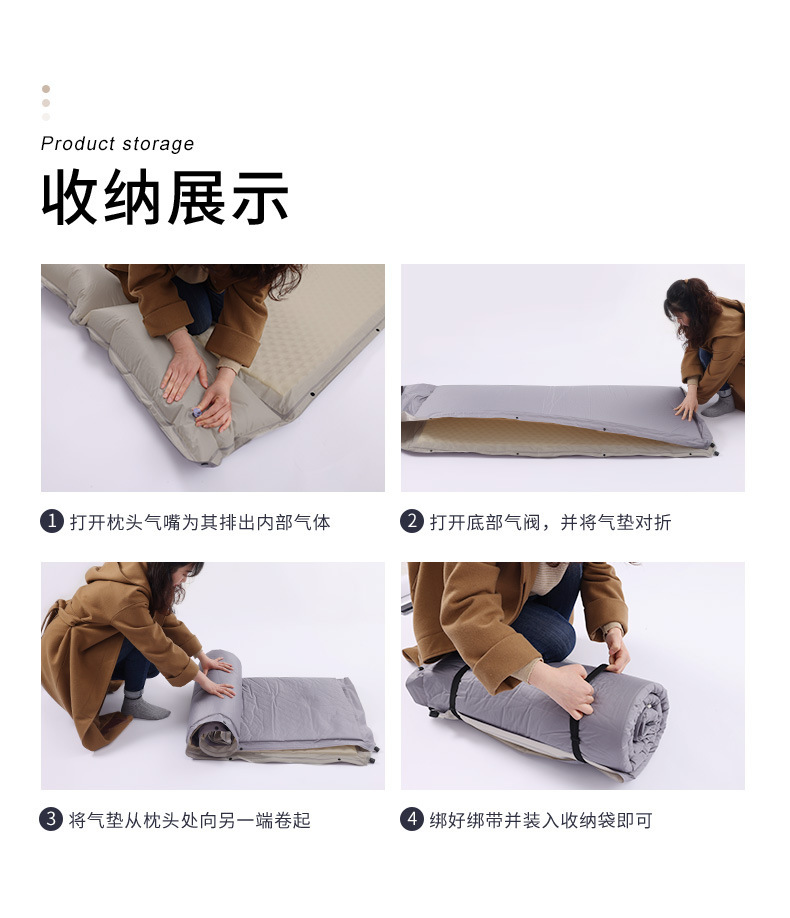 Product storage
收纳展示

1 打开枕头气嘴为其排出内部气体

2 打开底部气阀，并将气垫对折

3 将气垫从枕头处向另一端卷起

4 绑好绑带并装入收纳袋即可