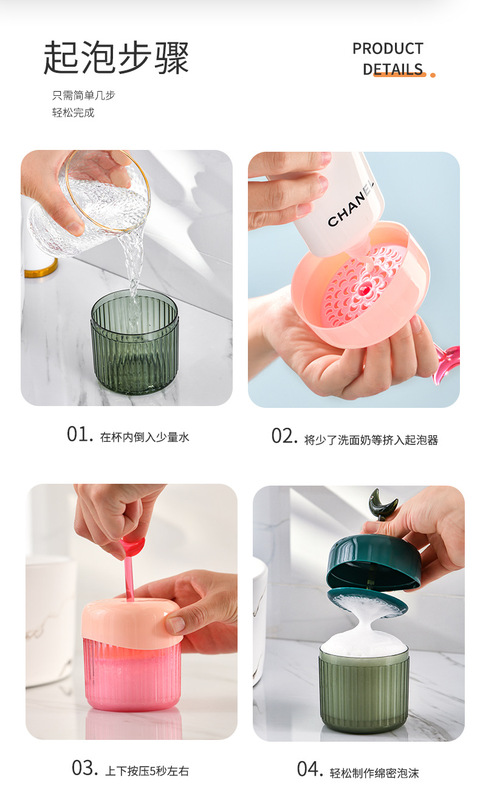 起泡步骤

只需简单几步
轻松完成

PRODUCT
DETAILS

CHANEL

01. 在杯内倒入少量水

02. 将少了洗面奶等挤入起泡器

03. 上下按压5秒左右

04. 轻松制作绵密泡沫