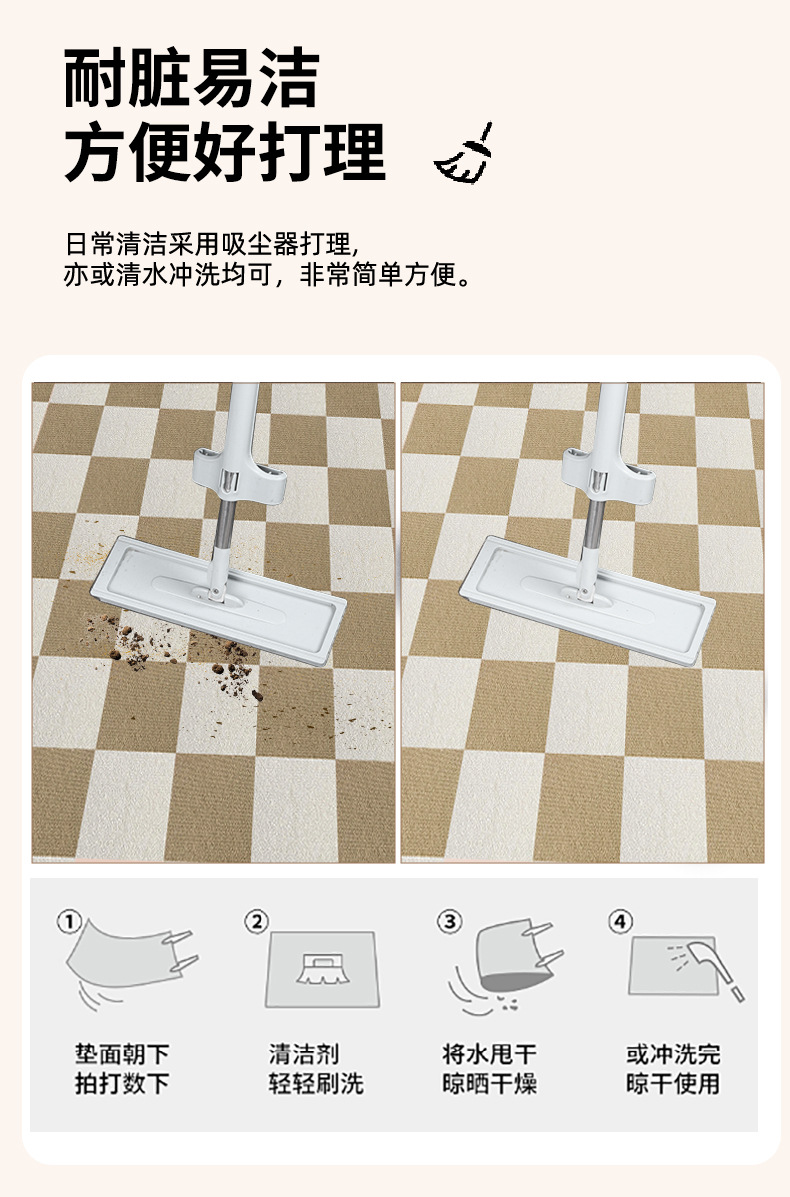 耐脏易洁
方便好打理

日常清洁采用吸尘器打理，
亦或清水冲洗均可，非常简单方便。

①
垫面朝下
拍打数下

②
清洁剂
轻轻刷洗

③
将水甩干
晾晒干燥

④
或冲洗完
晾干使用