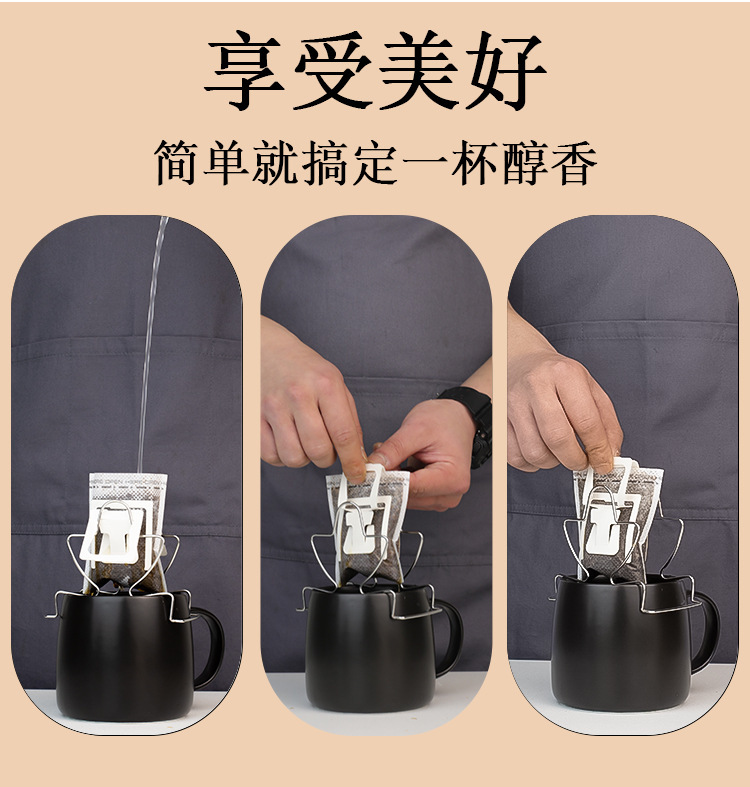 享受美好

简单就搞定一杯醇香