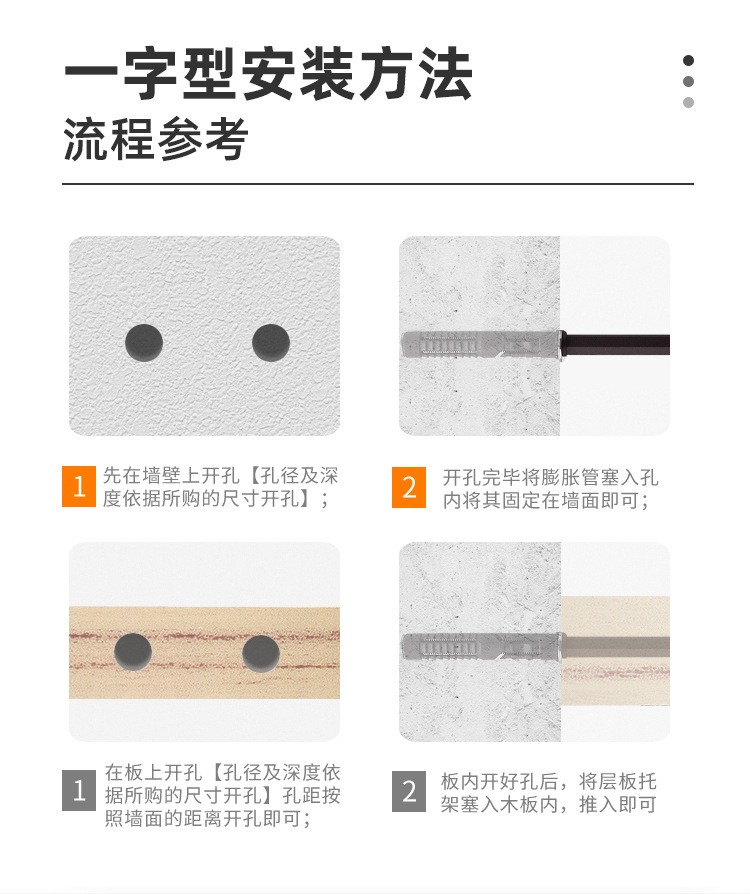 一字型安装方法
流程参考

1 先在墙壁上开孔【孔径及深度依据所购的尺寸开孔】;

2 开孔完毕将膨胀管塞入孔内将其固定在墙面即可;

1 在板上开孔【孔径及深度依据所购的尺寸开孔】孔距按照墙面的距离开孔即可;

2 板内开好孔后，将层板托架塞入木板内，推入即可