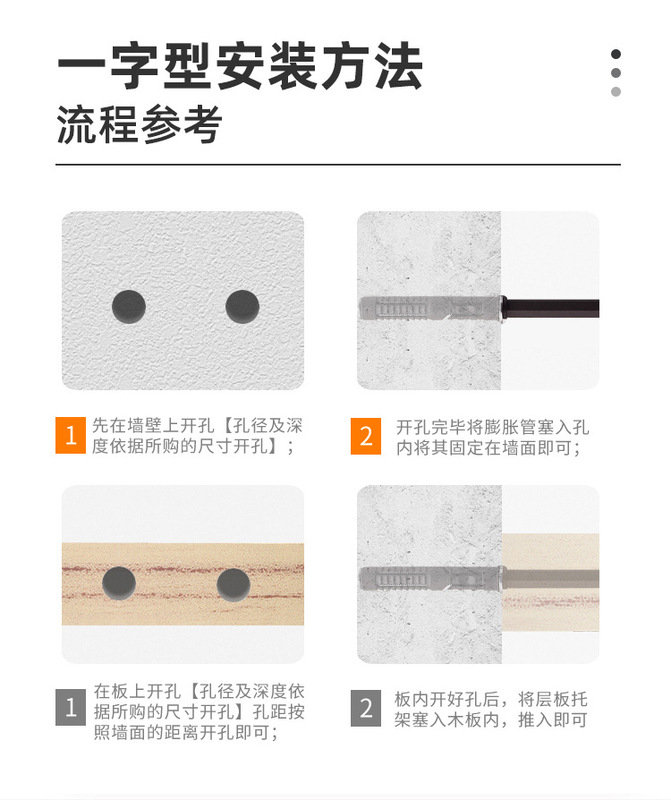 一字型安装方法
流程参考

1 先在墙壁上开孔【孔径及深度依据所购的尺寸开孔】；

2 开孔完毕将膨胀管塞入孔内将其固定在墙面即可；

1 在板上开孔【孔径及深度依据所购的尺寸开孔】孔距按照墙面的距离开孔即可；

2 板内开好孔后，将层板托架塞入木板内，推入即可