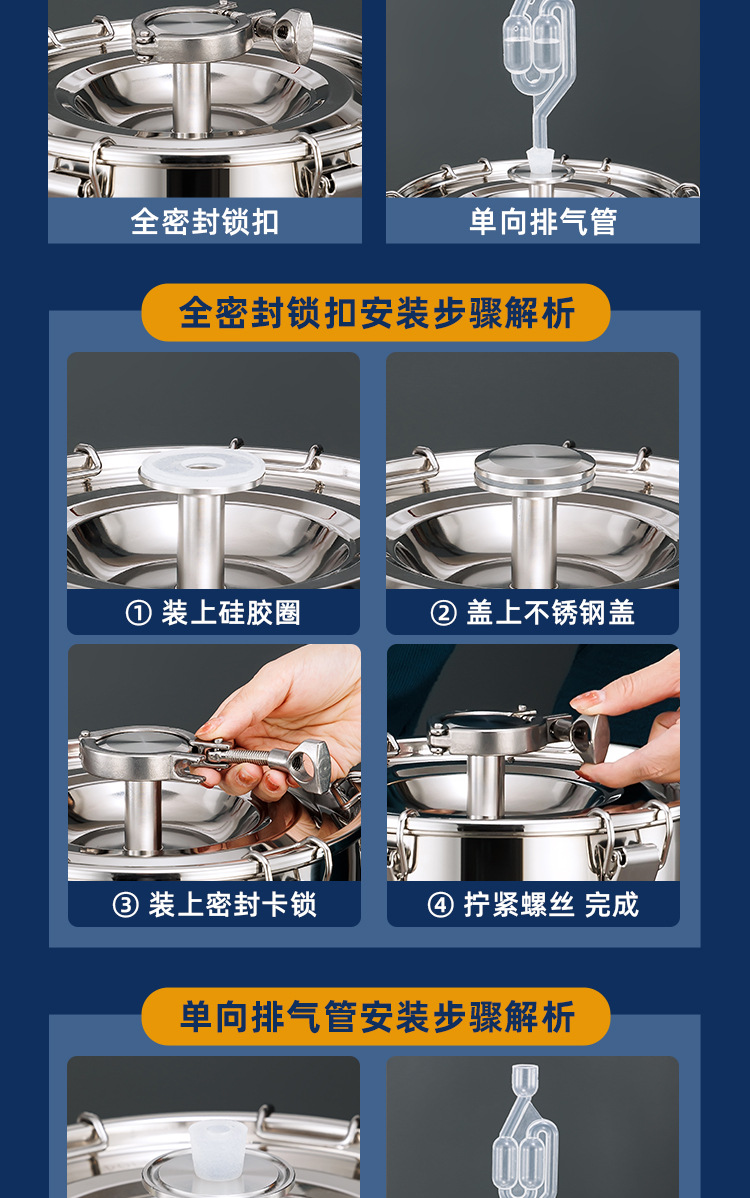 全密封锁扣

单向排气管

全密封锁扣安装步骤解析

① 装上硅胶圈

② 盖上不锈钢盖

③ 装上密封卡锁

④ 拧紧螺丝 完成

单向排气管安装步骤解析