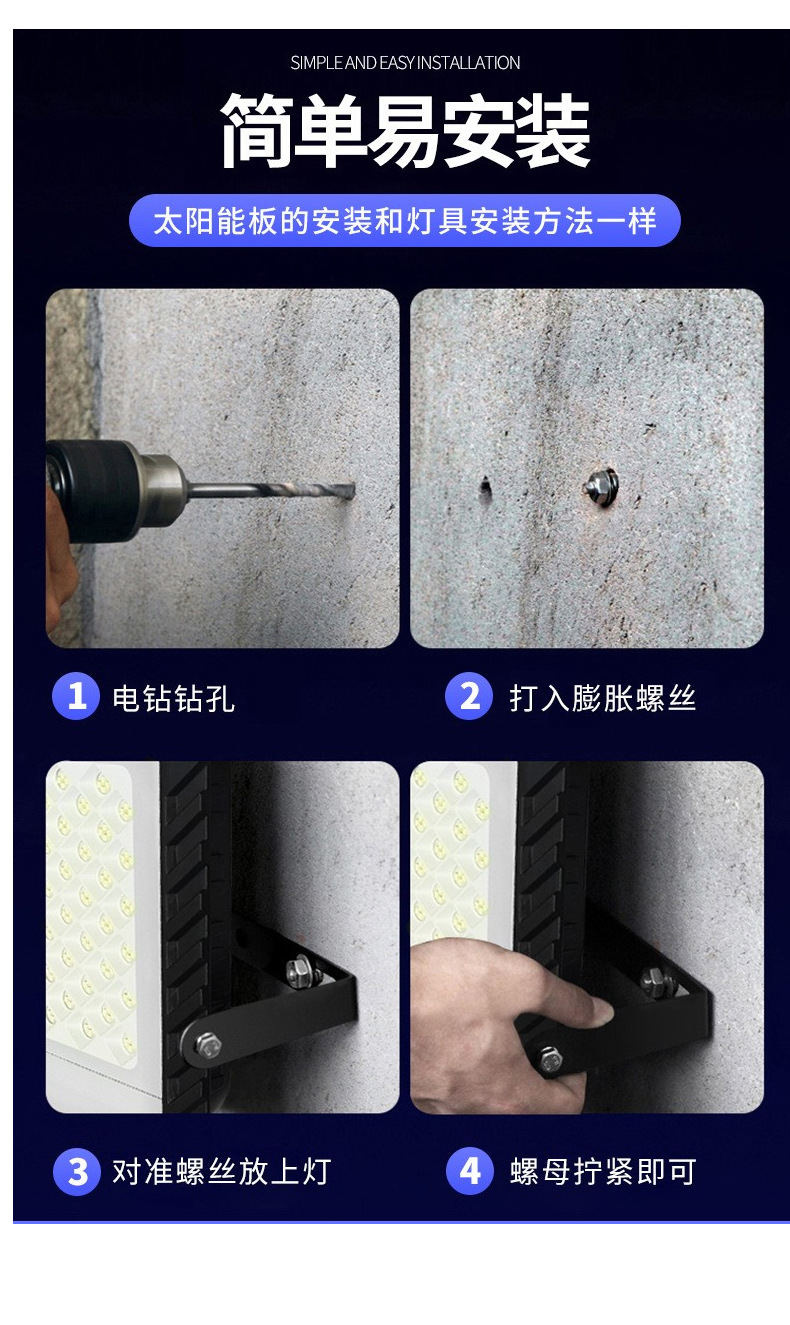 SIMPLE AND EASY INSTALLATION

简单易安装

太阳能板的安装和灯具安装方法一样

1 电钻钻孔

2 打入膨胀螺丝

3 对准螺丝放上灯

4 螺母拧紧即可