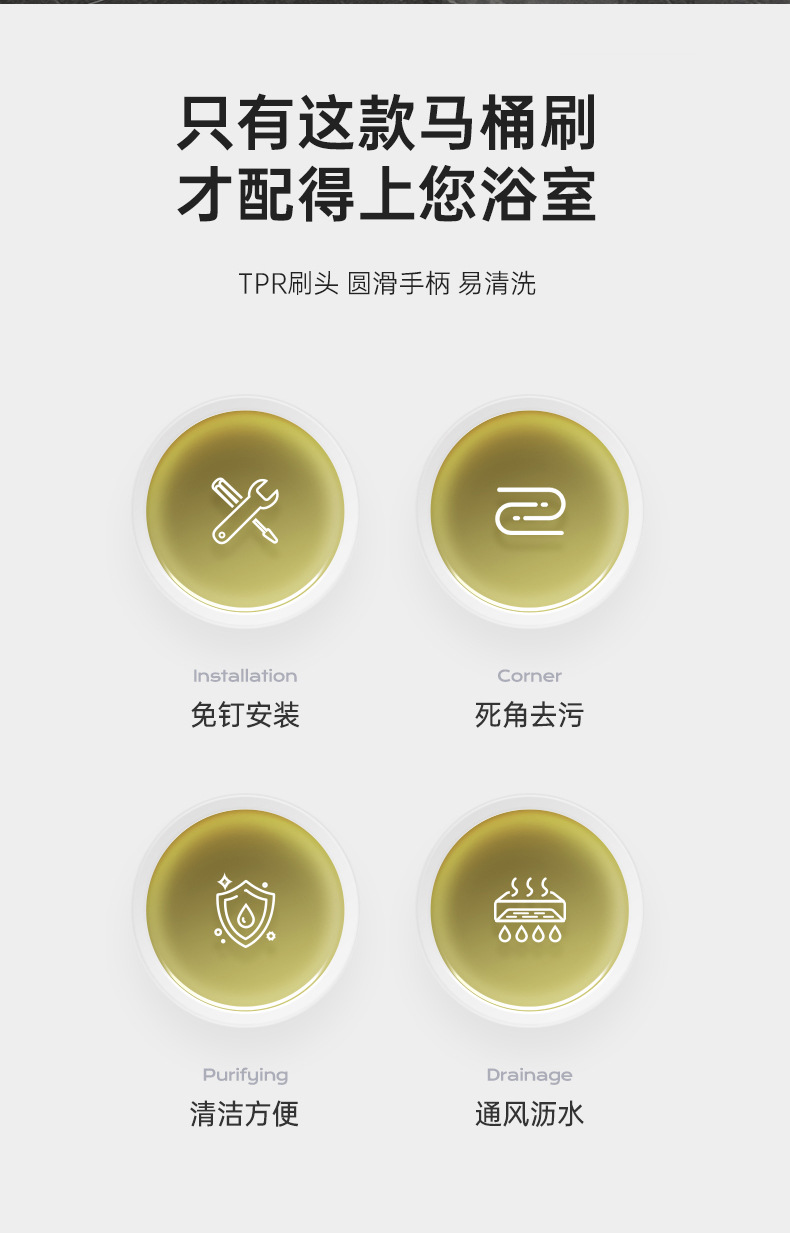 只有这款马桶刷
才配得上您浴室

TPR刷头 圆滑手柄 易清洗

Installation
免钉安装

Corner
死角去污

Purifying
清洁方便

Drainage
通风沥水