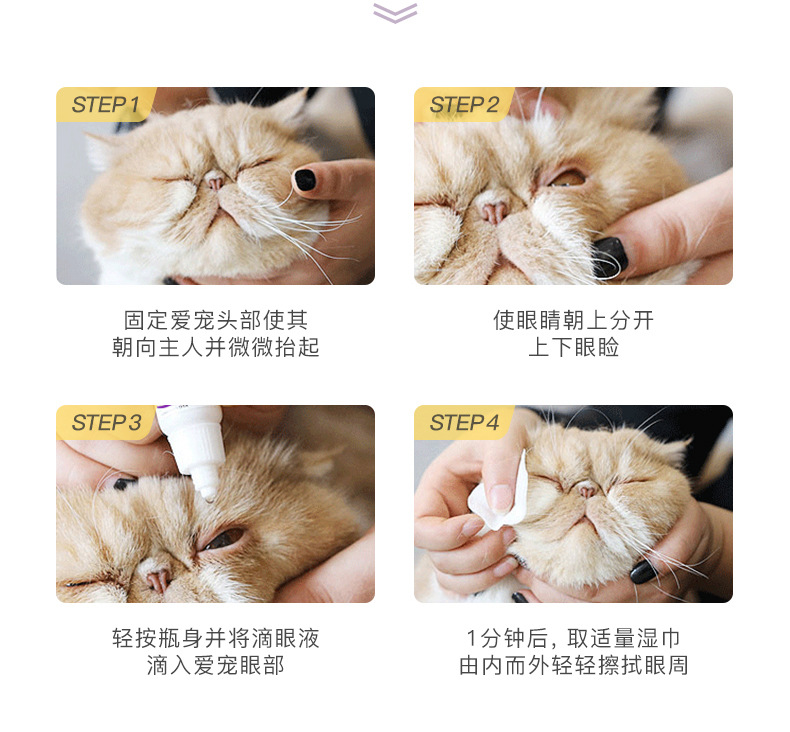 STEP 1

固定爱宠头部使其
朝向主人并微微抬起

STEP 2

使眼睛朝上分开
上下眼睑

STEP 3

轻按瓶身并将滴眼液
滴入爱宠眼部

STEP 4

1分钟后，取适量湿巾
由内而外轻轻擦拭眼周