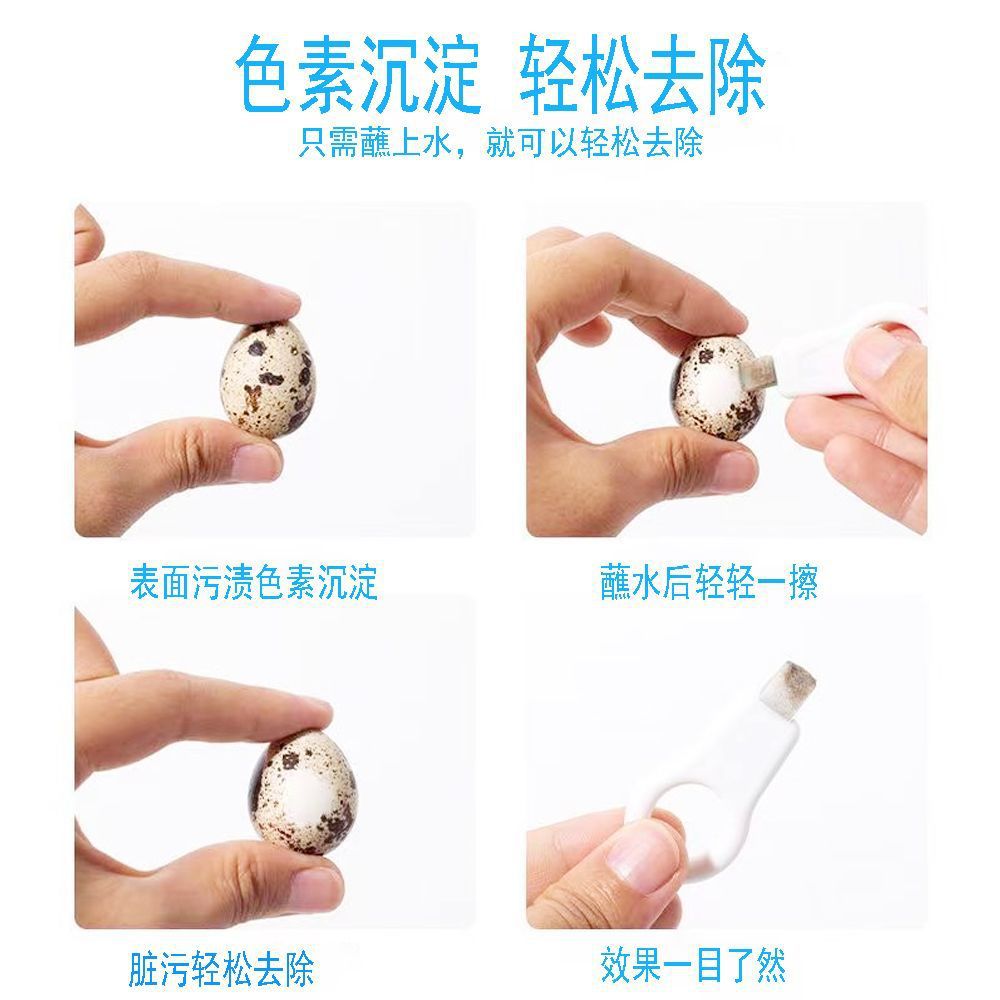 色素沉淀 轻松去除

只需蘸上水，就可以轻松去除

表面污渍色素沉淀

蘸水后轻轻一擦

脏污轻松去除

效果一目了然