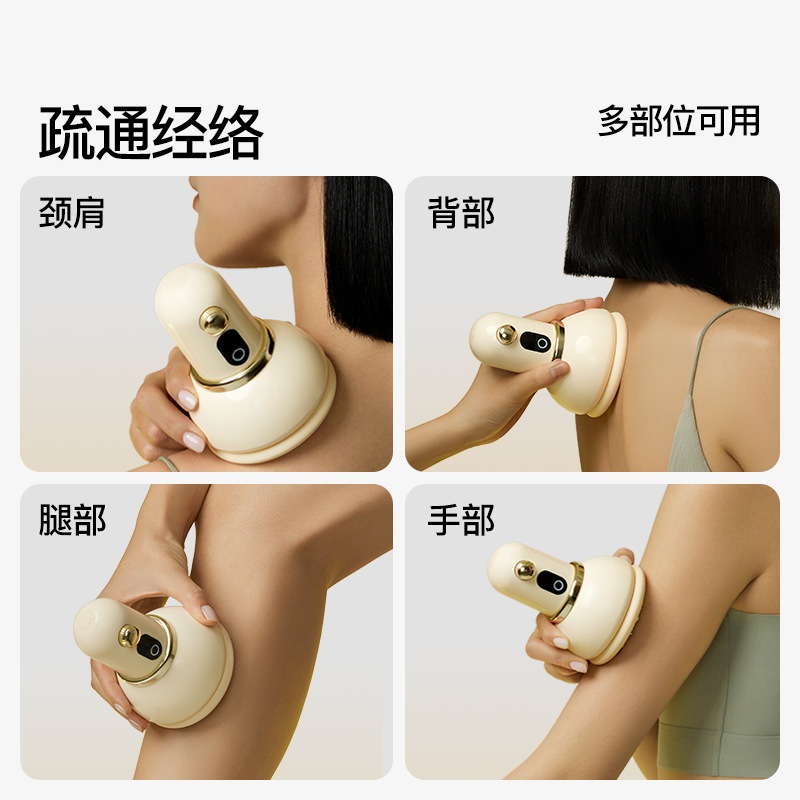 疏通经络

多部位可用

颈肩

背部

腿部

手部