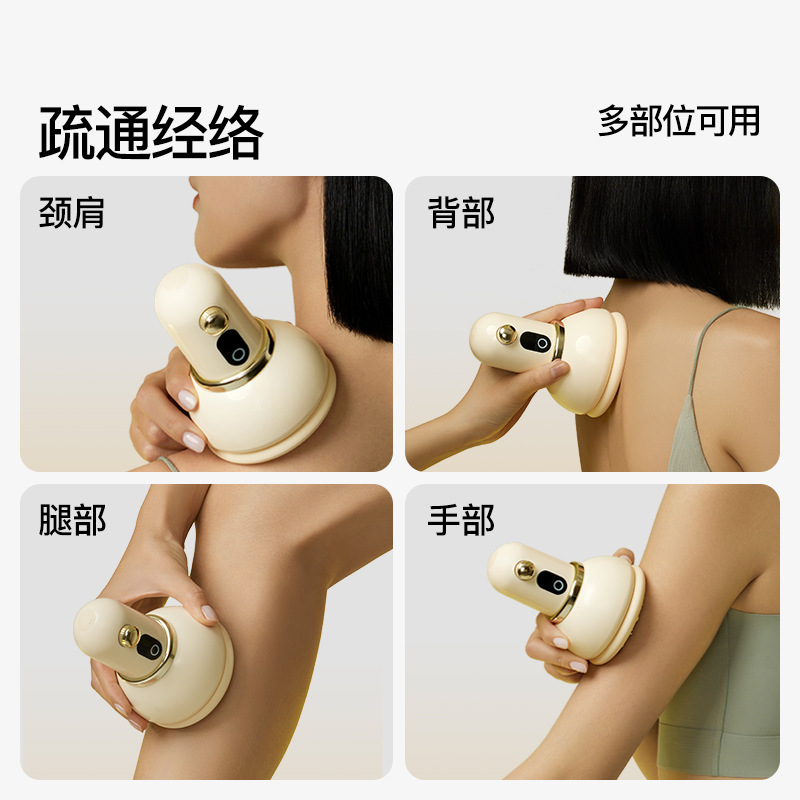 疏通经络

多部位可用

颈肩

背部

腿部

手部