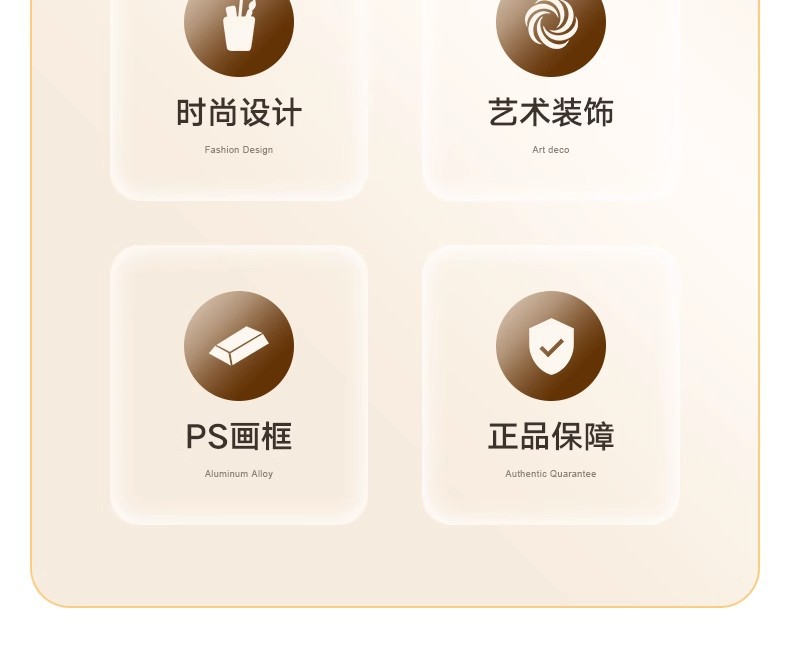 时尚设计

Fashion Design

艺术装饰

Art deco

PS画框

Aluminum Alloy

正品保障

Authentic Quarantee