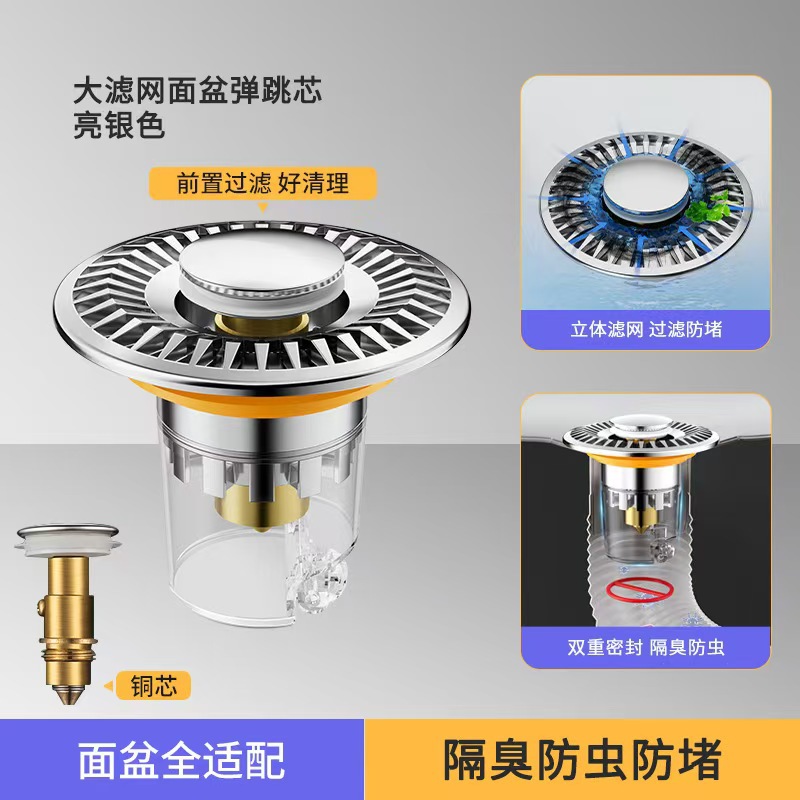 大滤网面盆弹跳芯
亮银色

前置过滤 好清理

立体滤网 过滤防堵

双重密封 隔臭防虫

铜芯

面盆全适配

隔臭防虫防堵