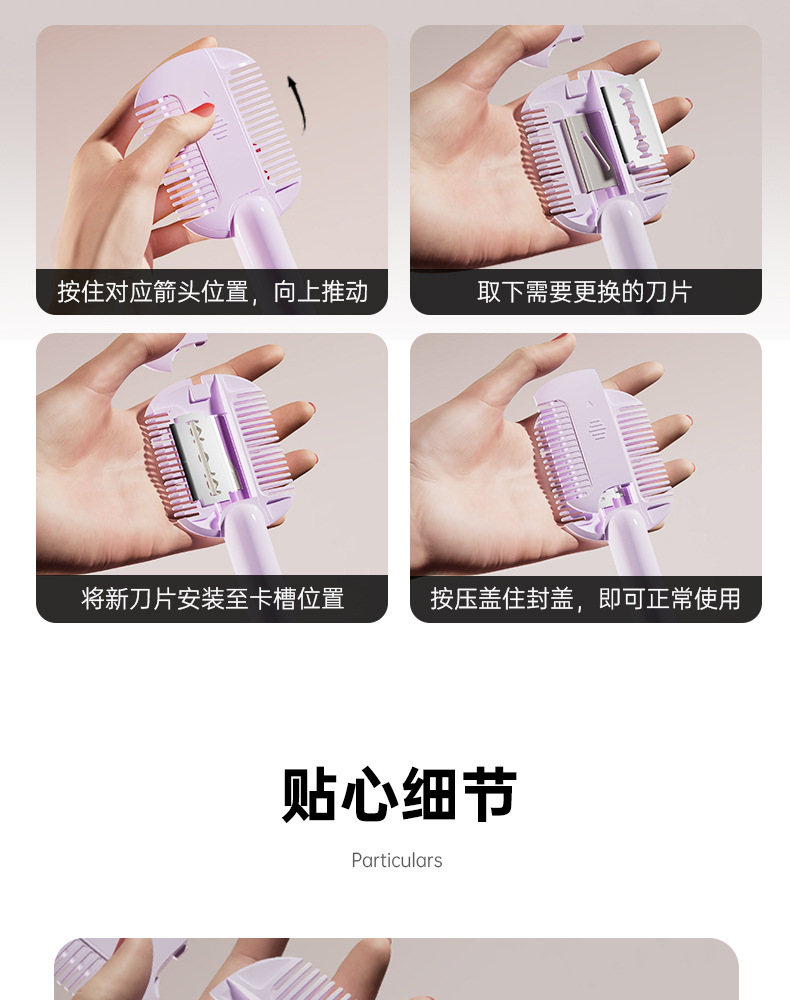 按住对应箭头位置，向上推动

取下需要更换的刀片

将新刀片安装至卡槽位置

按压盖住封盖，即可正常使用

贴心细节

Particulars