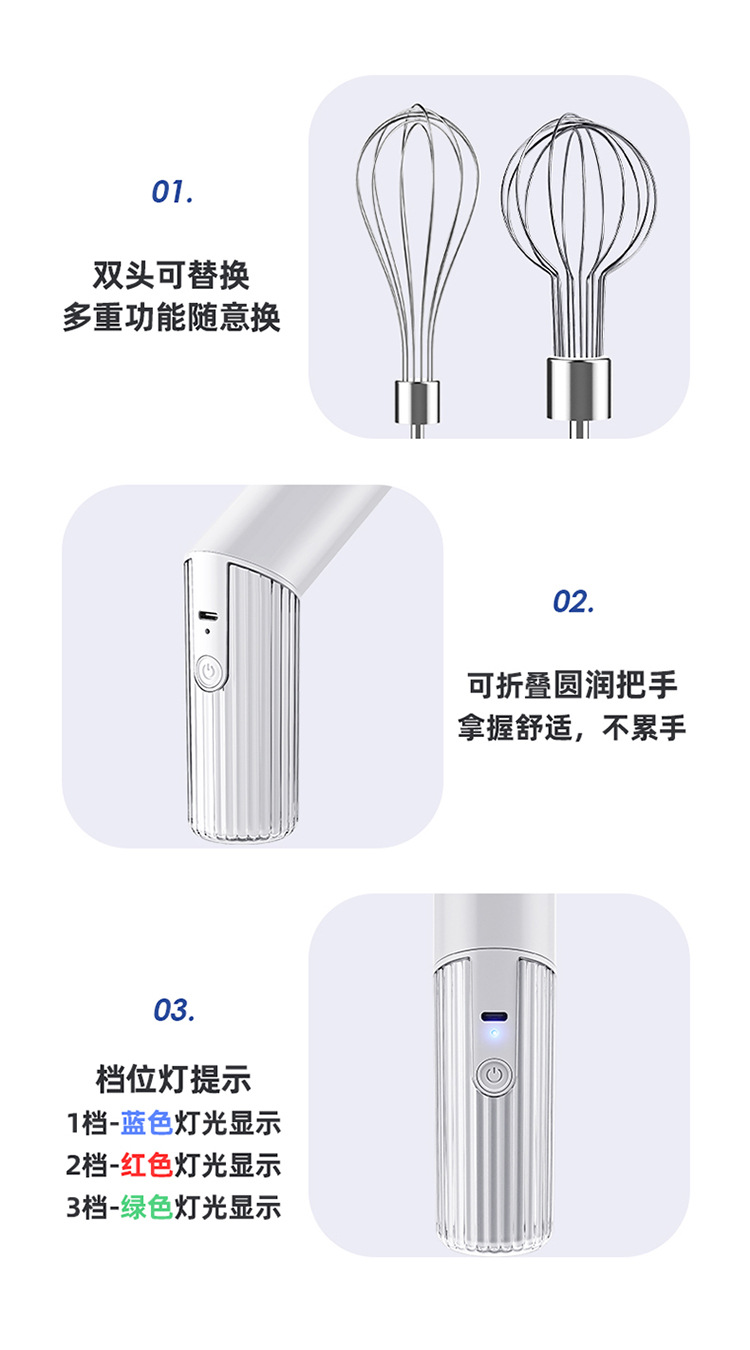 01.

双头可替换
多重功能随意换

02.

可折叠圆润把手
拿握舒适，不累手

03.

档位灯提示
1档-蓝色灯光显示
2档-红色灯光显示
3档-绿色灯光显示