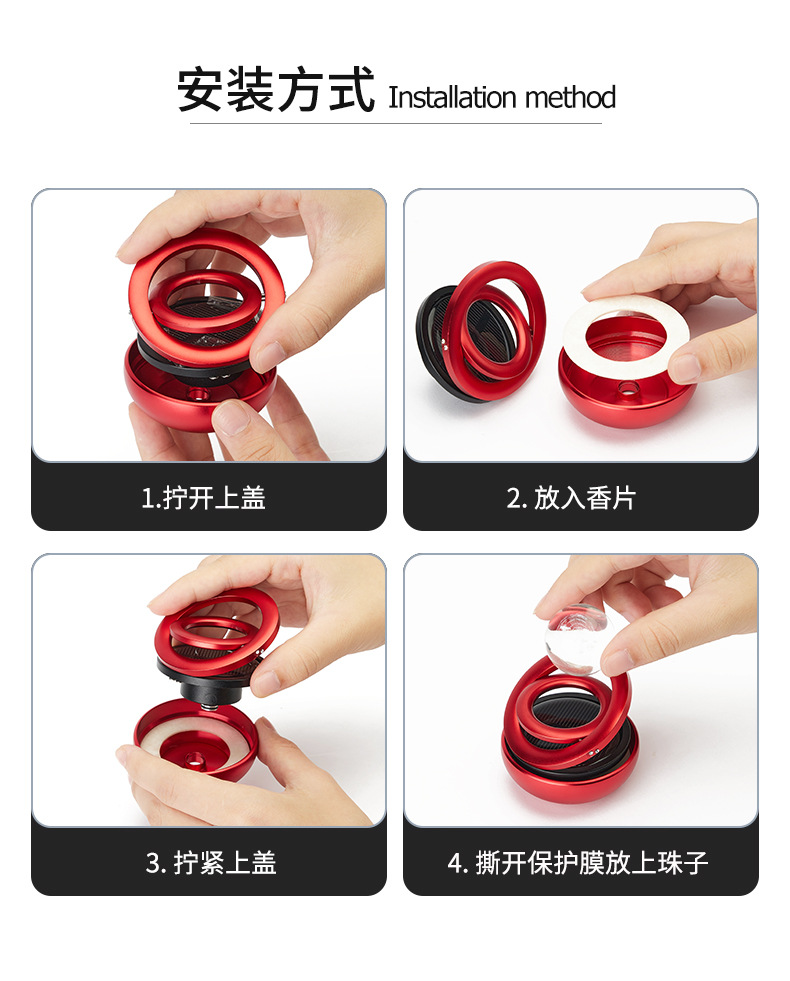 安装方式 Installation method

1.拧开上盖

2. 放入香片

3. 拧紧上盖

4. 撕开保护膜放上珠子