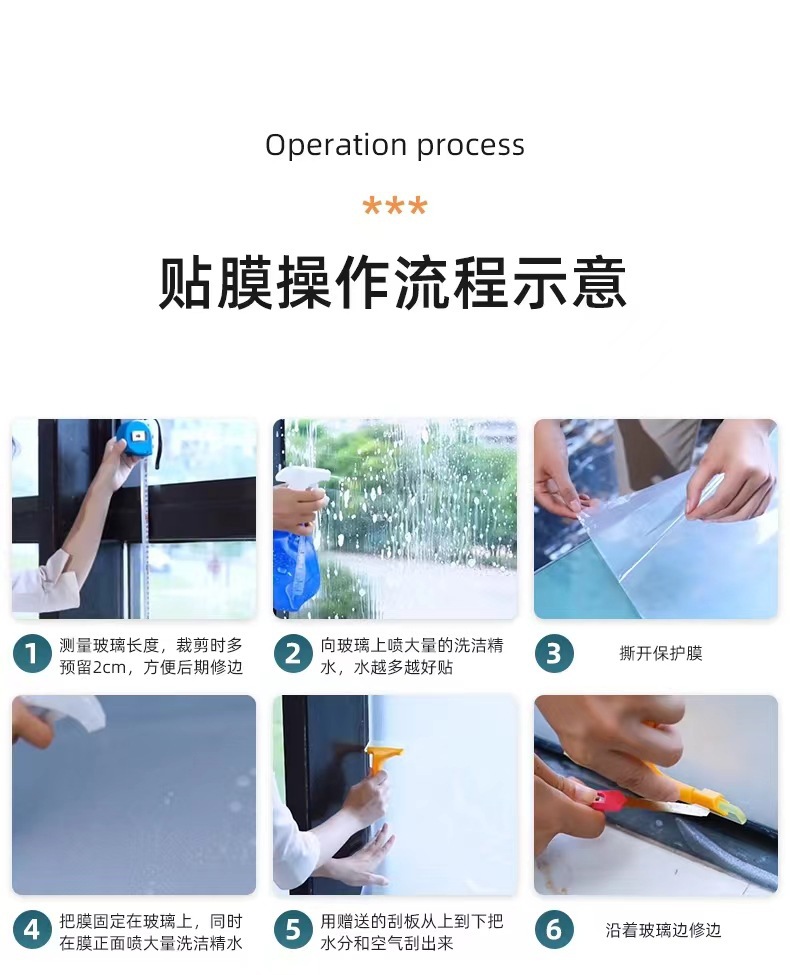 Operation process

***

贴膜操作流程示意

1 测量玻璃长度，裁剪时多预留2cm，方便后期修边

2 向玻璃上喷大量的洗洁精水，水越多越好贴

3 撕开保护膜

4 把膜固定在玻璃上，同时在膜正面喷大量洗洁精水

5 用赠送的刮板从上到下把水分和空气刮出来

6 沿着玻璃边修边