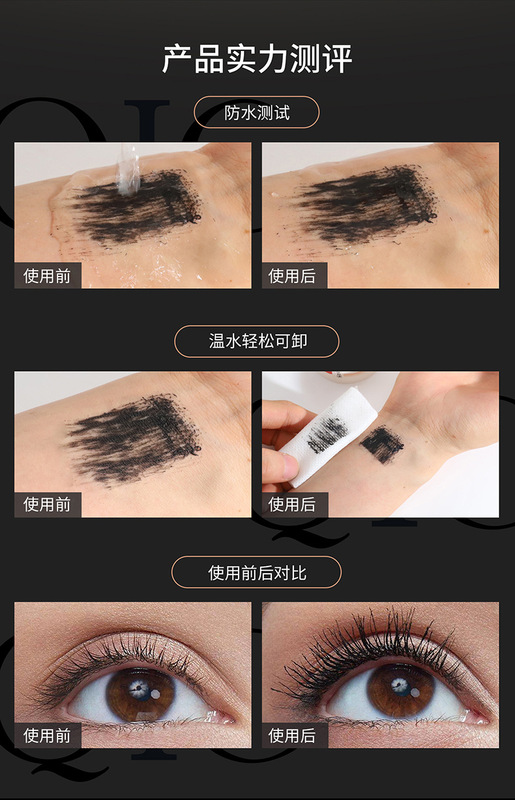 产品实力测评

防水测试

使用前

使用后

温水轻松可卸

使用前

使用后

使用前后对比

使用前

使用后