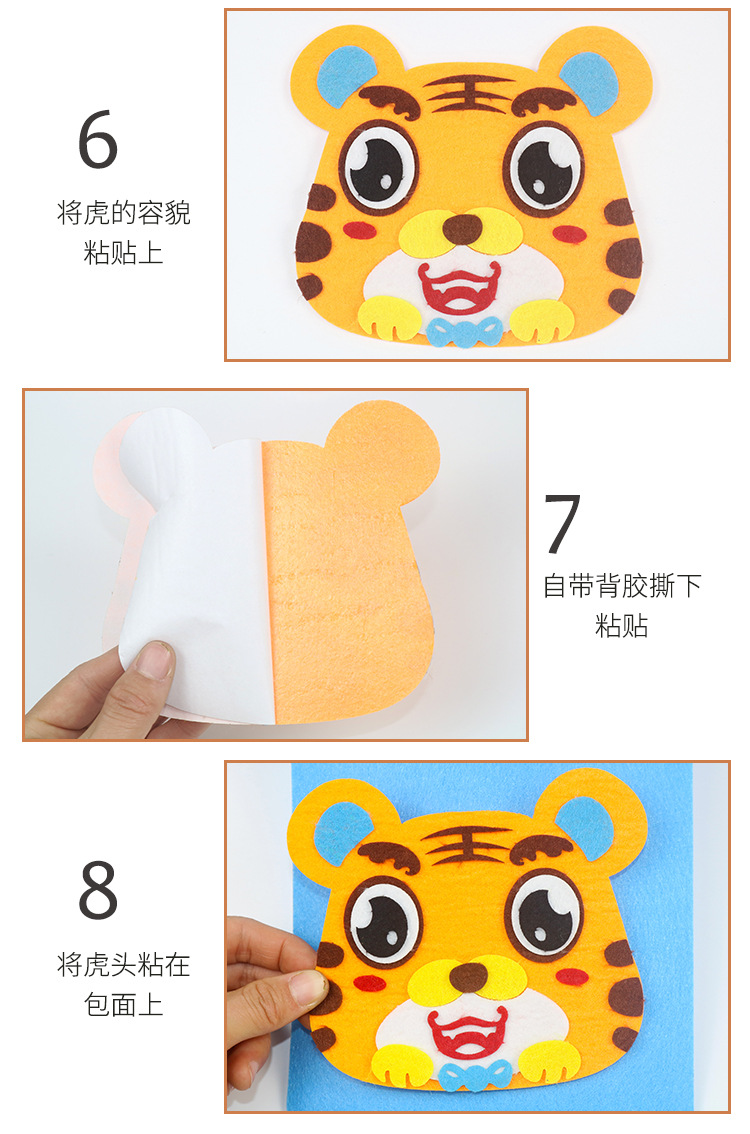 6

将虎的容貌粘贴上

7

自带背胶撕下粘贴

8

将虎头粘在包面上