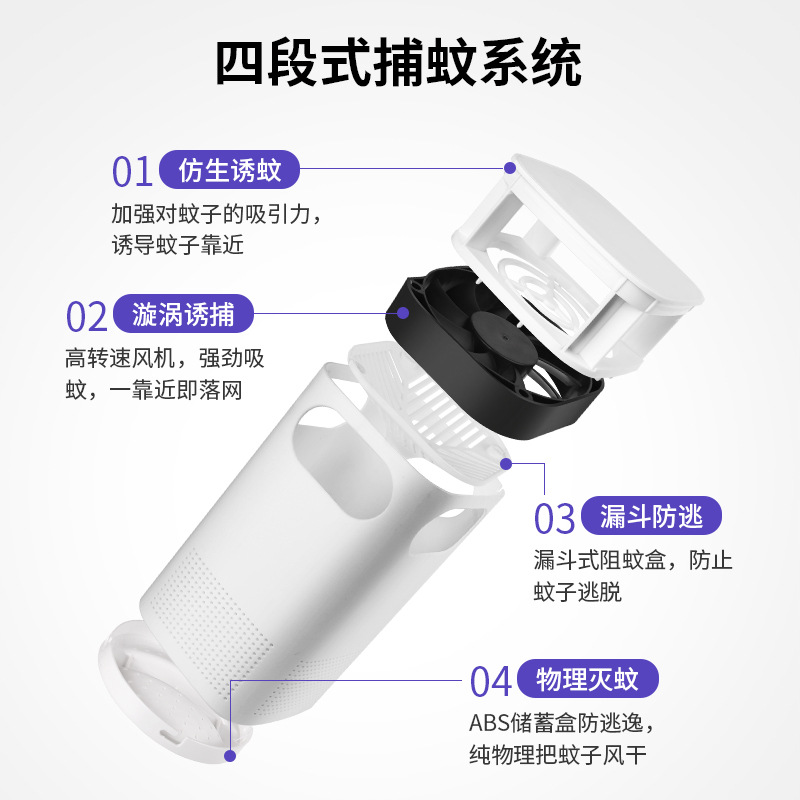 四段式捕蚊系统

01 仿生诱蚊
加强对蚊子的吸引力，诱导蚊子靠近

02 漩涡诱捕
高转速风机，强劲吸蚊，一靠近即落网

03 漏斗防逃
漏斗式阻蚊盒，防止蚊子逃脱

04 物理灭蚊
ABS储蓄盒防逃逸，纯物理把蚊子风干