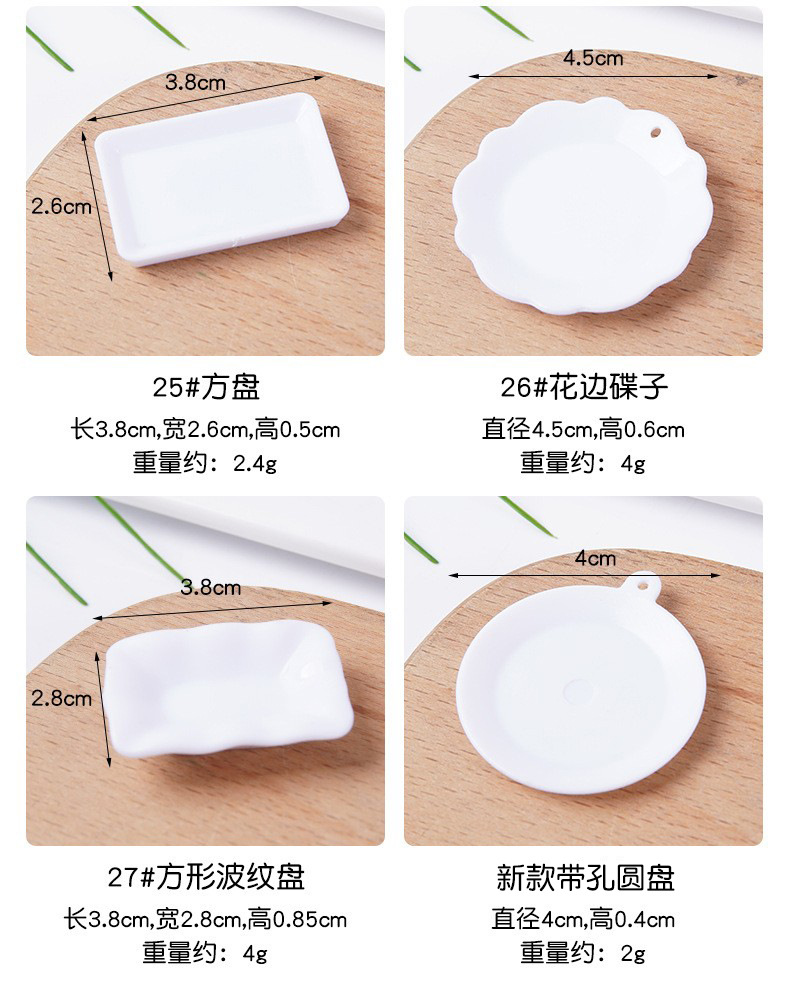 3.8cm
2.6cm

25#方盘
长3.8cm,宽2.6cm,高0.5cm
重量约：2.4g

4.5cm

26#花边碟子
直径4.5cm,高0.6cm
重量约：4g

3.8cm
2.8cm

27#方形波纹盘
长3.8cm,宽2.8cm,高0.85cm
重量约：4g

4cm

新款带孔圆盘
直径4cm,高0.4cm
重量约：2g