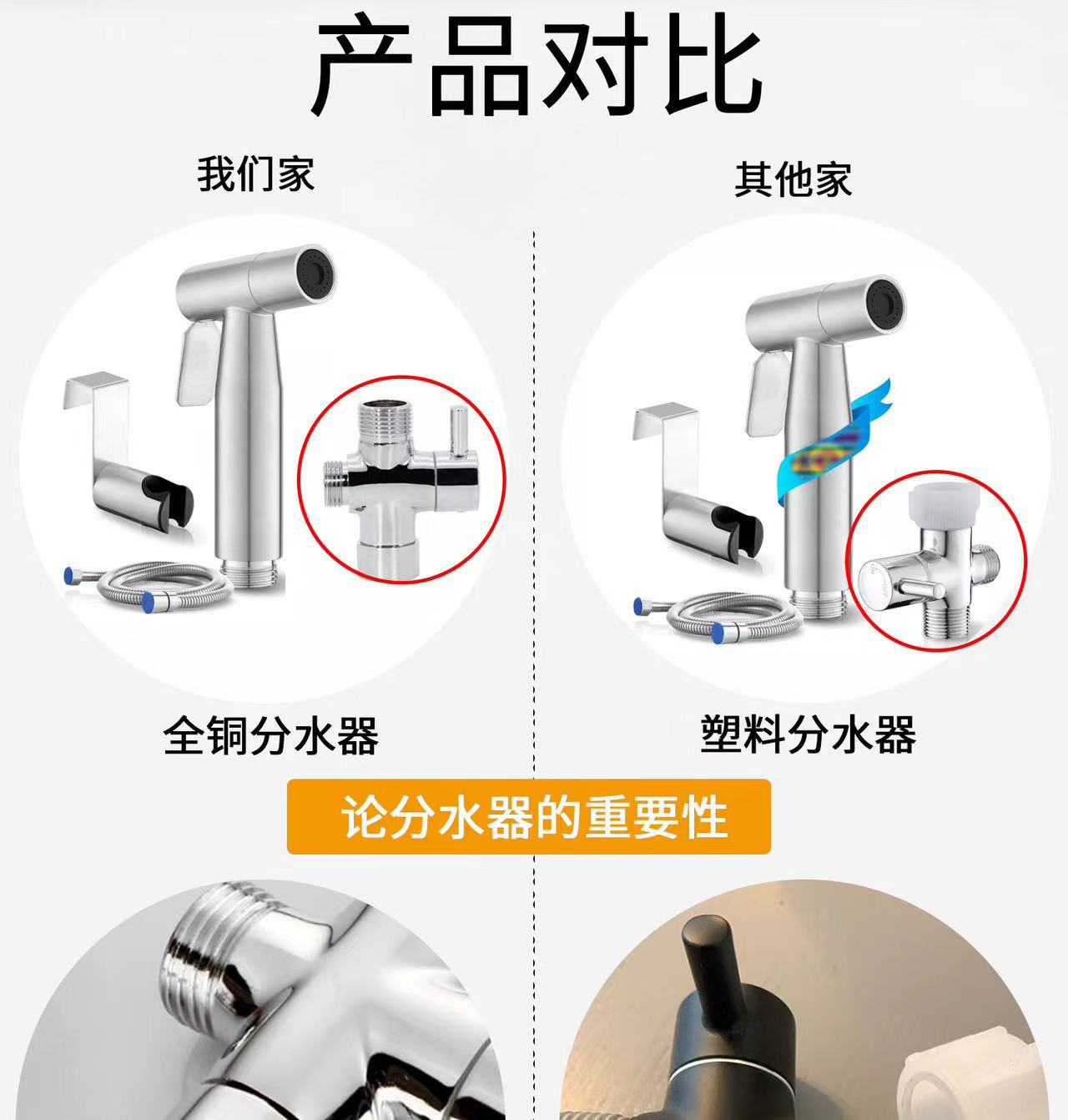 产品对比

我们家

其他家

全铜分水器

塑料分水器

论分水器的重要性