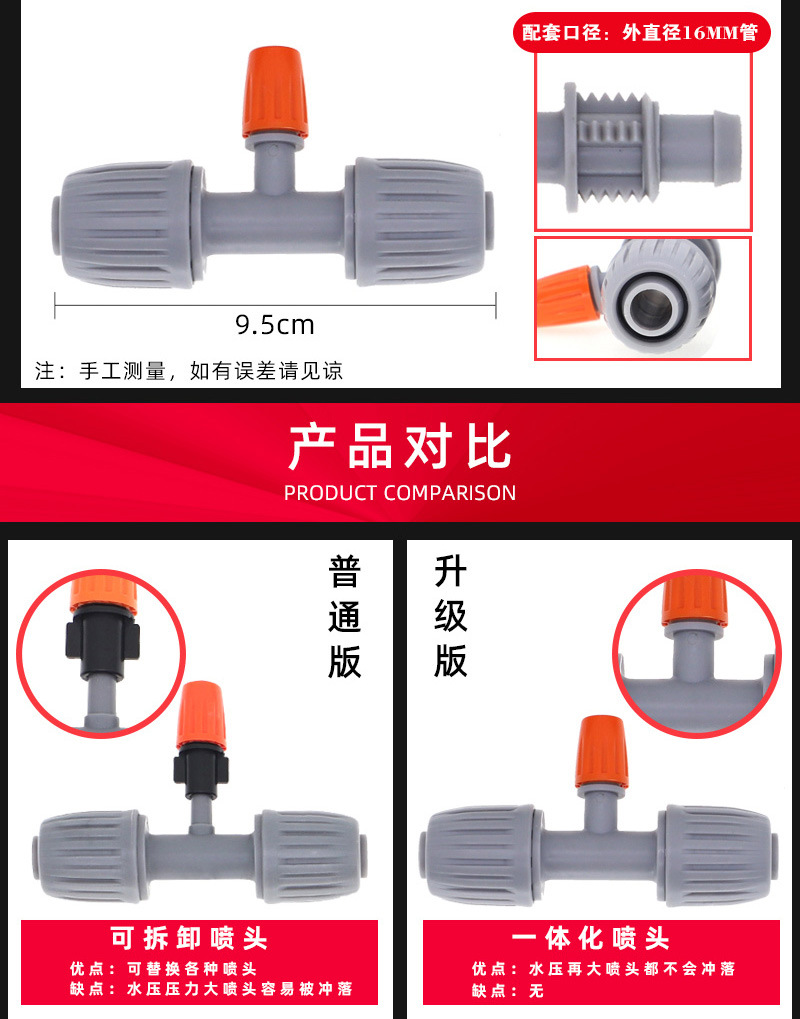 配套口径：外直径16MM管

9.5cm

注：手工测量，如有误差请见谅

产品对比
PRODUCT COMPARISON

普通版

可拆卸喷头
优点：可替换各种喷头
缺点：水压压力大喷头容易被冲落

升级版

一体化喷头
优点：水压再大喷头都不会冲落
缺点：无