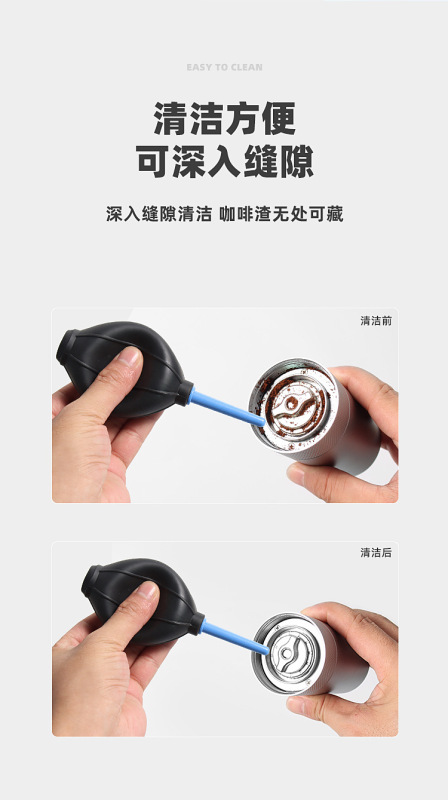 EASY TO CLEAN

清洁方便
可深入缝隙

深入缝隙清洁 咖啡渣无处可藏

清洁前

清洁后