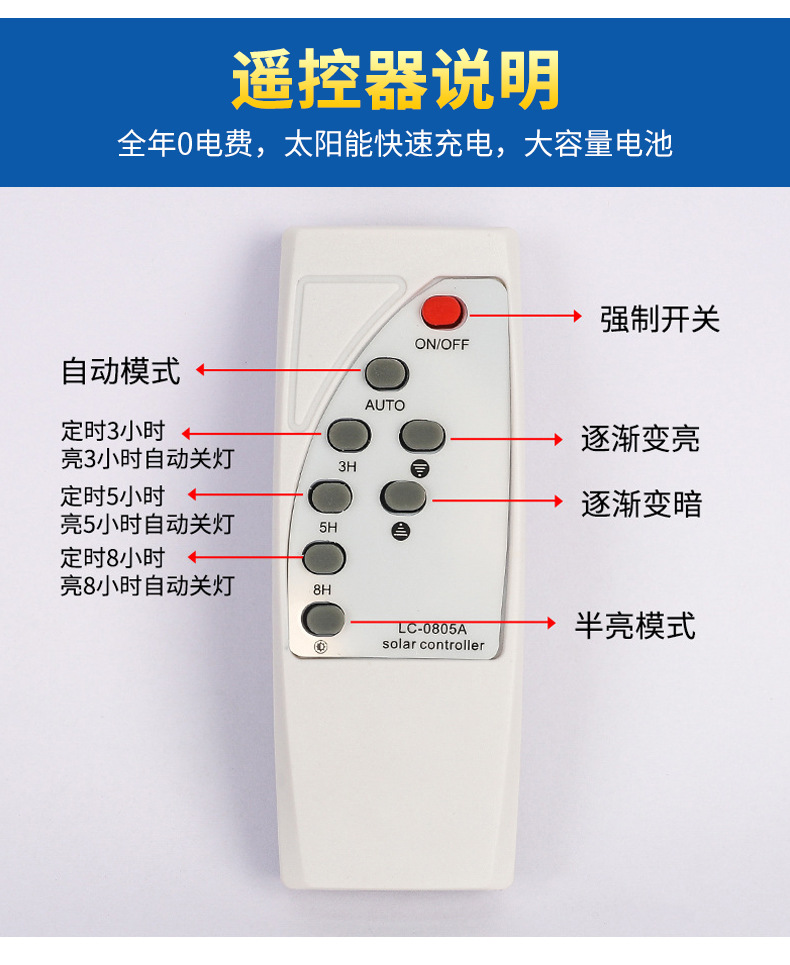 遥控器说明

全年0电费，太阳能快速充电，大容量电池

ON/OFF

强制开关

自动模式

AUTO

定时3小时
亮3小时自动关灯

3H

逐渐变亮

定时5小时
亮5小时自动关灯

5H

逐渐变暗

定时8小时
亮8小时自动关灯

8H

LC-0805A
solar controller

半亮模式