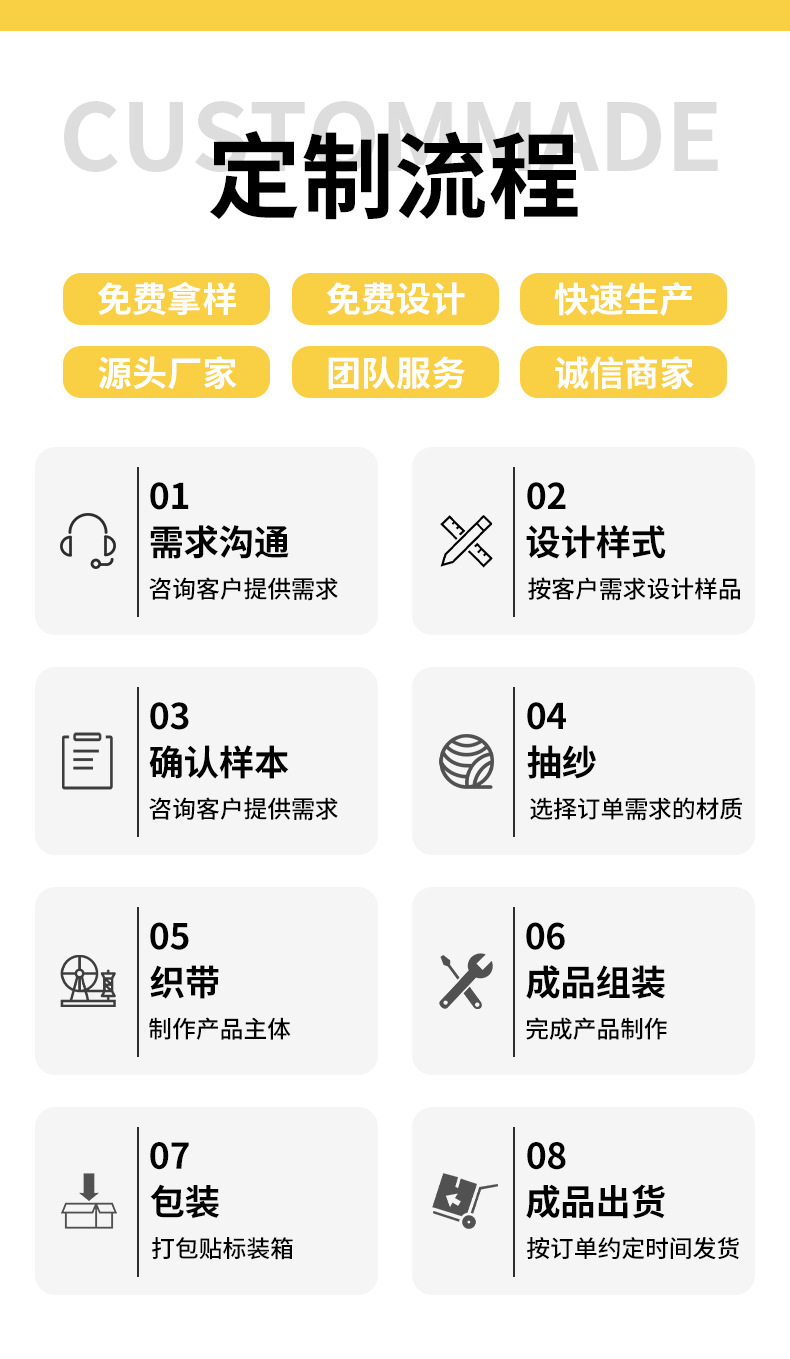 CUSTOMMADE
定制流程

免费拿样 免费设计 快速生产

源头厂家 团队服务 诚信商家

01
需求沟通
咨询客户提供需求

02
设计样式
按客户需求设计样品

03
确认样本
咨询客户提供需求

04
抽纱
选择订单需求的材质

05
织带
制作产品主体

06
成品组装
完成产品制作

07
包装
打包贴标装箱

08
成品出货
按订单约定时间发货