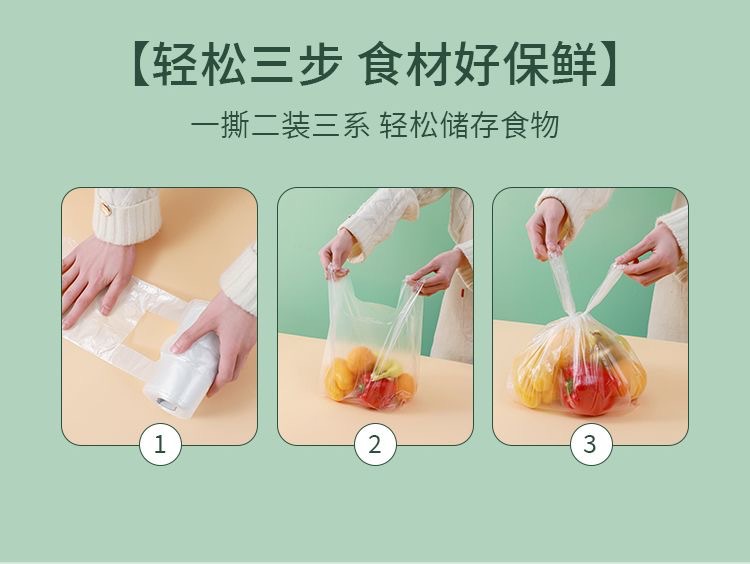 【轻松三步 食材好保鲜】

一撕二装三系 轻松储存食物

1

2

3