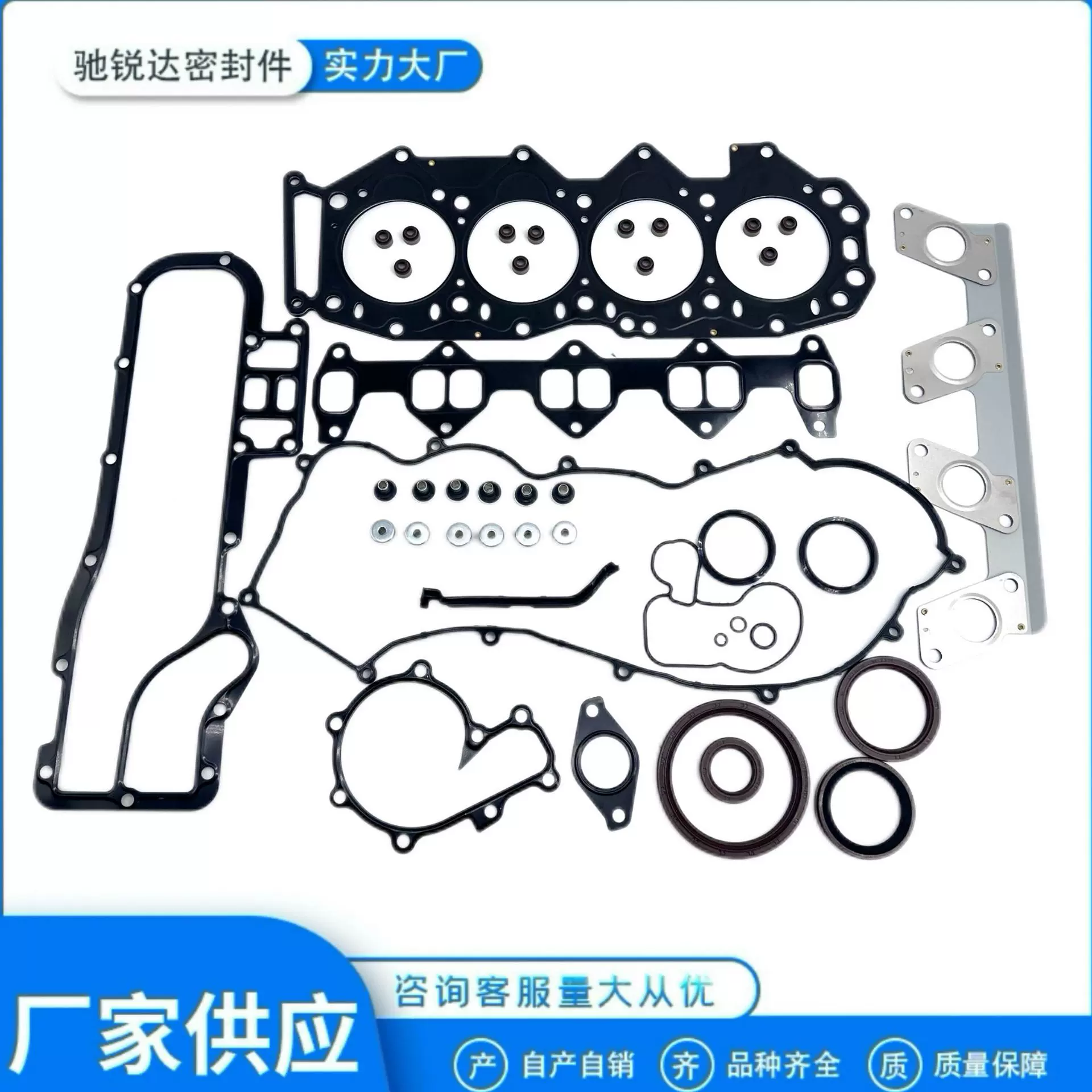 驰锐达密封件 实力大厂

咨询客服量大从优

厂家供应

产 自产自销 齐 品种齐全 质 质量保障