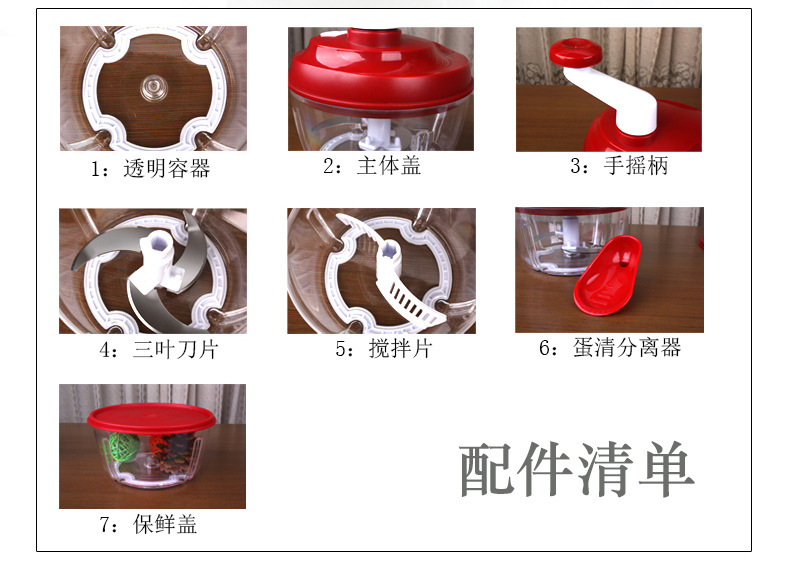 1：透明容器

2：主体盖

3：手摇柄

4：三叶刀片

5：搅拌片

6：蛋清分离器

7：保鲜盖

配件清单