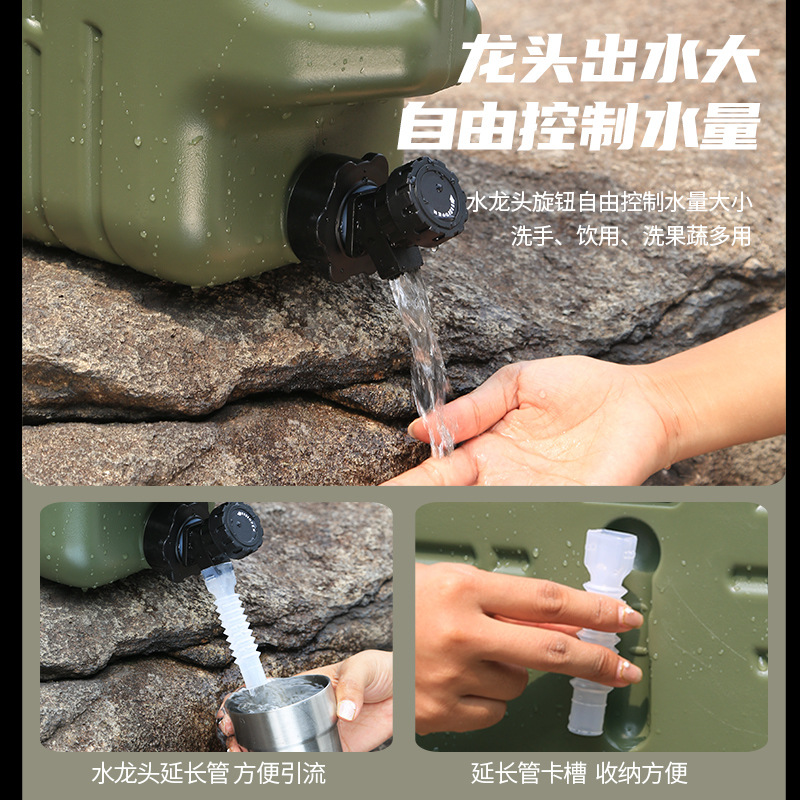 龙头出水大
自由控制水量

水龙头旋钮自由控制水量大小
洗手、饮用、洗果蔬多用

水龙头延长管 方便引流

延长管卡槽 收纳方便