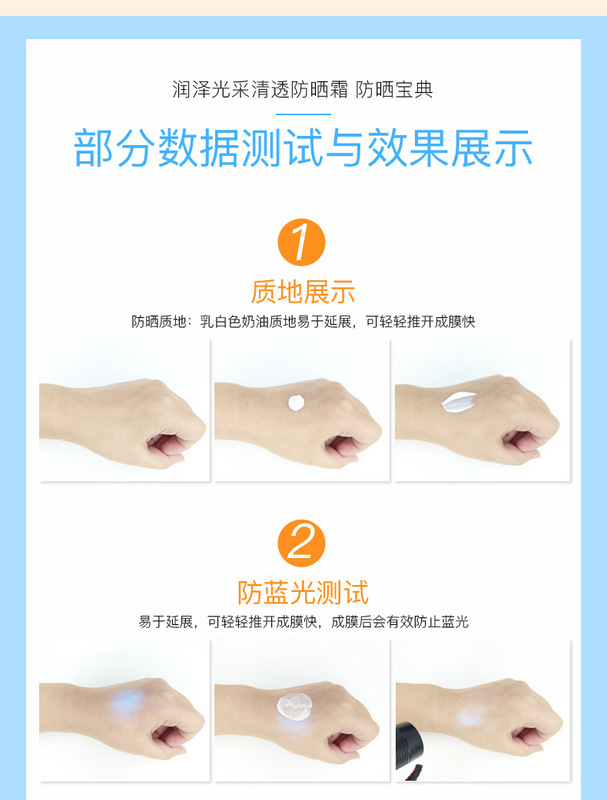 润泽光采清透防晒霜 防晒宝典

部分数据测试与效果展示

1

质地展示

防晒质地：乳白色奶油质地易于延展，可轻轻推开成膜快

2

防蓝光测试

易于延展，可轻轻推开成膜快，成膜后会有效防止蓝光