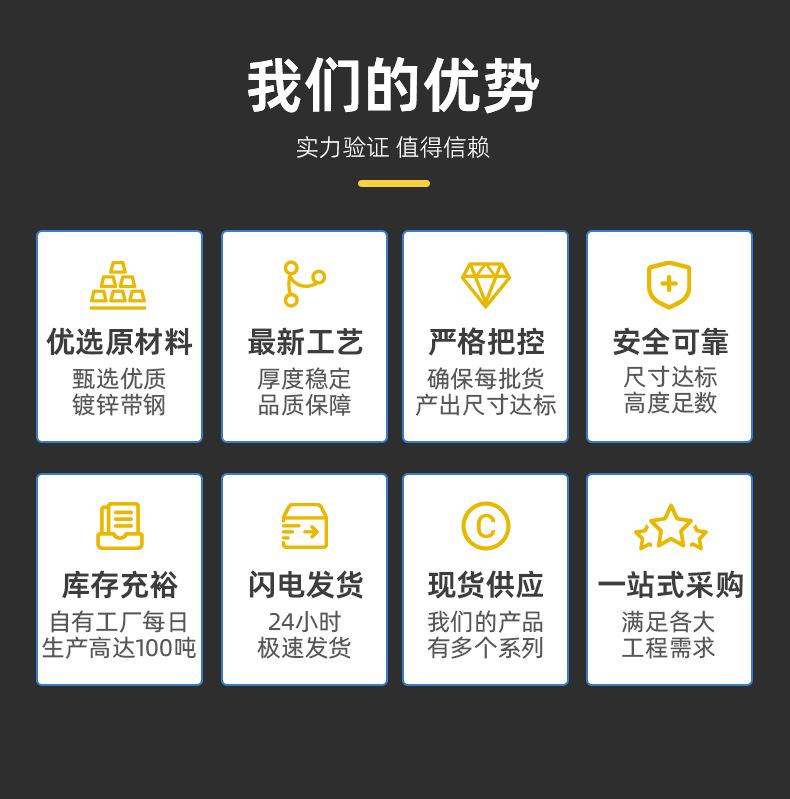 我们的优势

实力验证 值得信赖

优选原材料

甄选优质
镀锌带钢

最新工艺

厚度稳定
品质保障

严格把控

确保每批货
产出尺寸达标

安全可靠

尺寸达标
高度足数

库存充裕

自有工厂每日
生产高达100吨

闪电发货

24小时
极速发货

现货供应

我们的产品
有多个系列

一站式采购

满足各大
工程需求