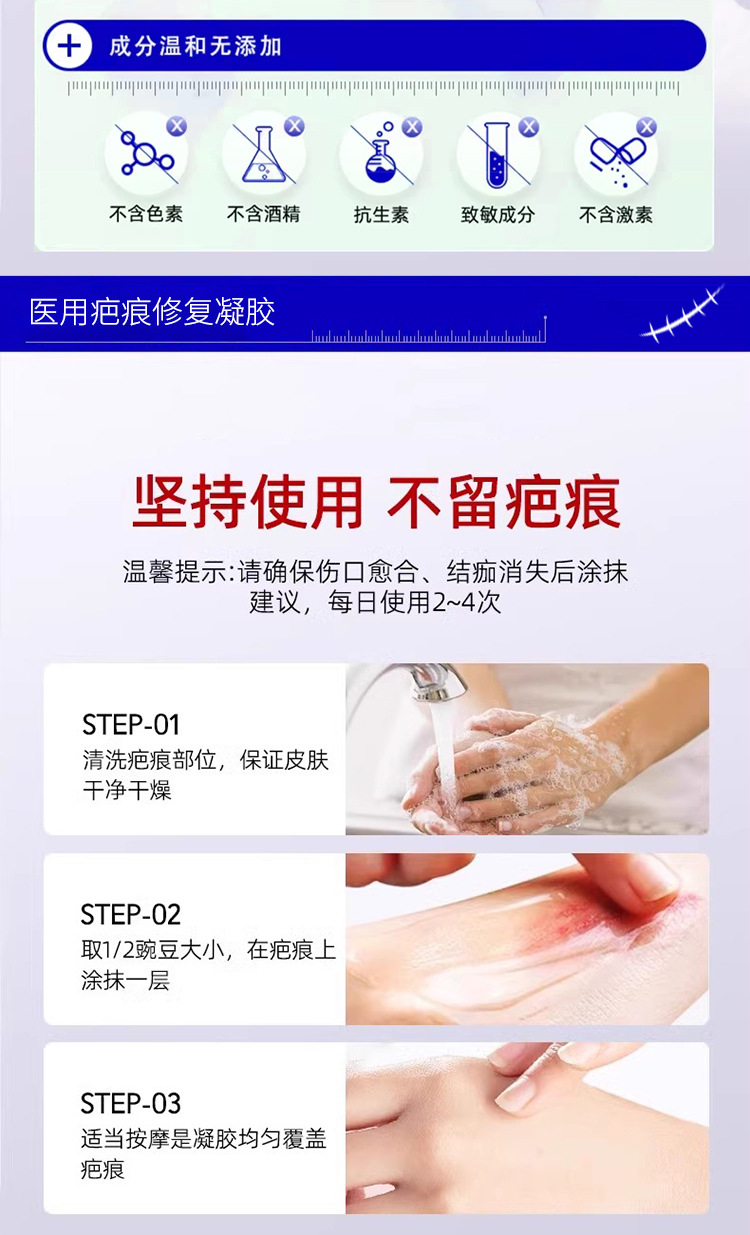 成分温和无添加

不含色素

不含酒精

抗生素

致敏成分

不含激素

医用疤痕修复凝胶

坚持使用 不留疤痕

温馨提示:请确保伤口愈合、结痂消失后涂抹
建议，每日使用2~4次

STEP-01
清洗疤痕部位，保证皮肤干净干燥

STEP-02
取1/2豌豆大小，在疤痕上涂抹一层

STEP-03
适当按摩是凝胶均匀覆盖疤痕